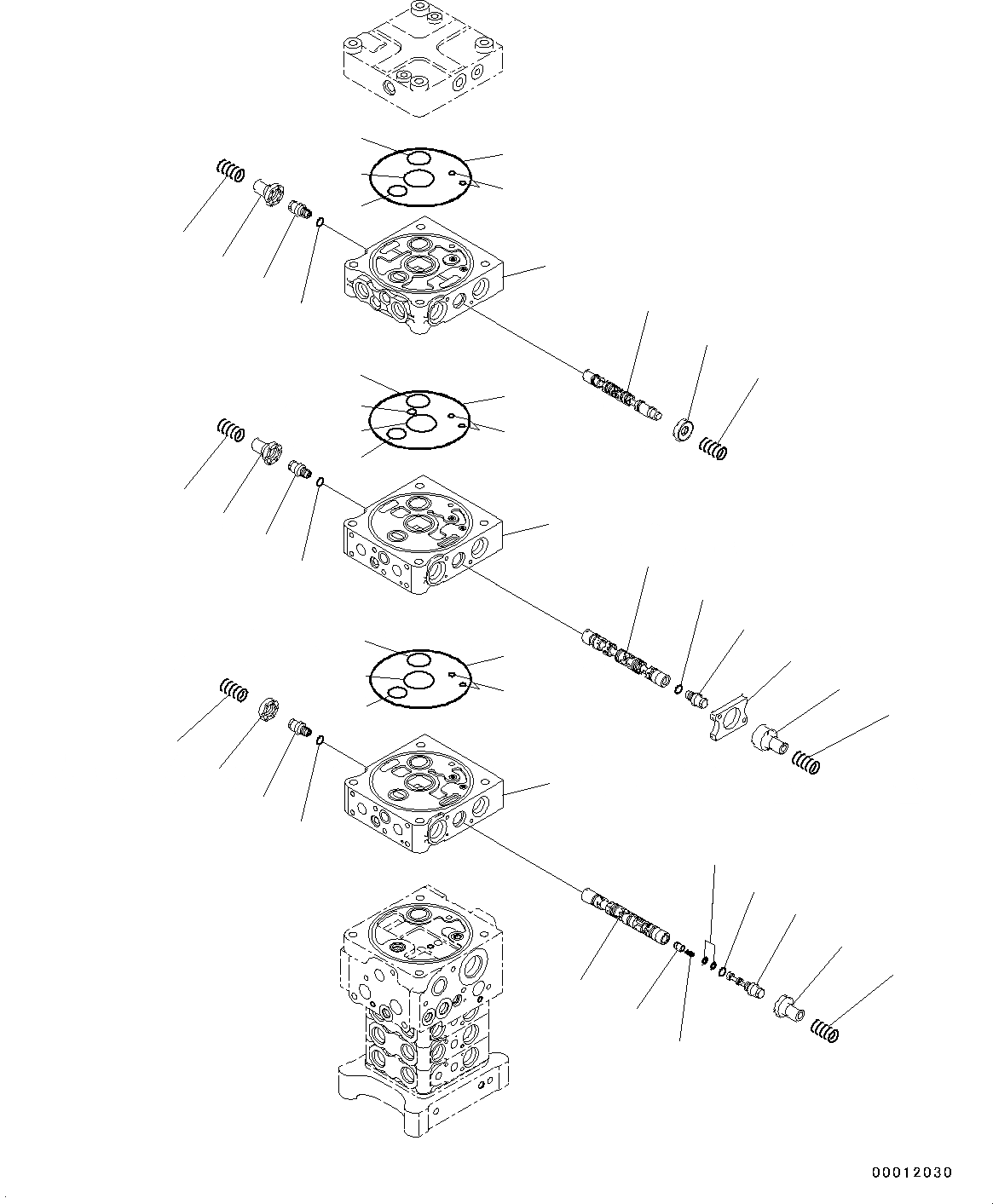 00012030