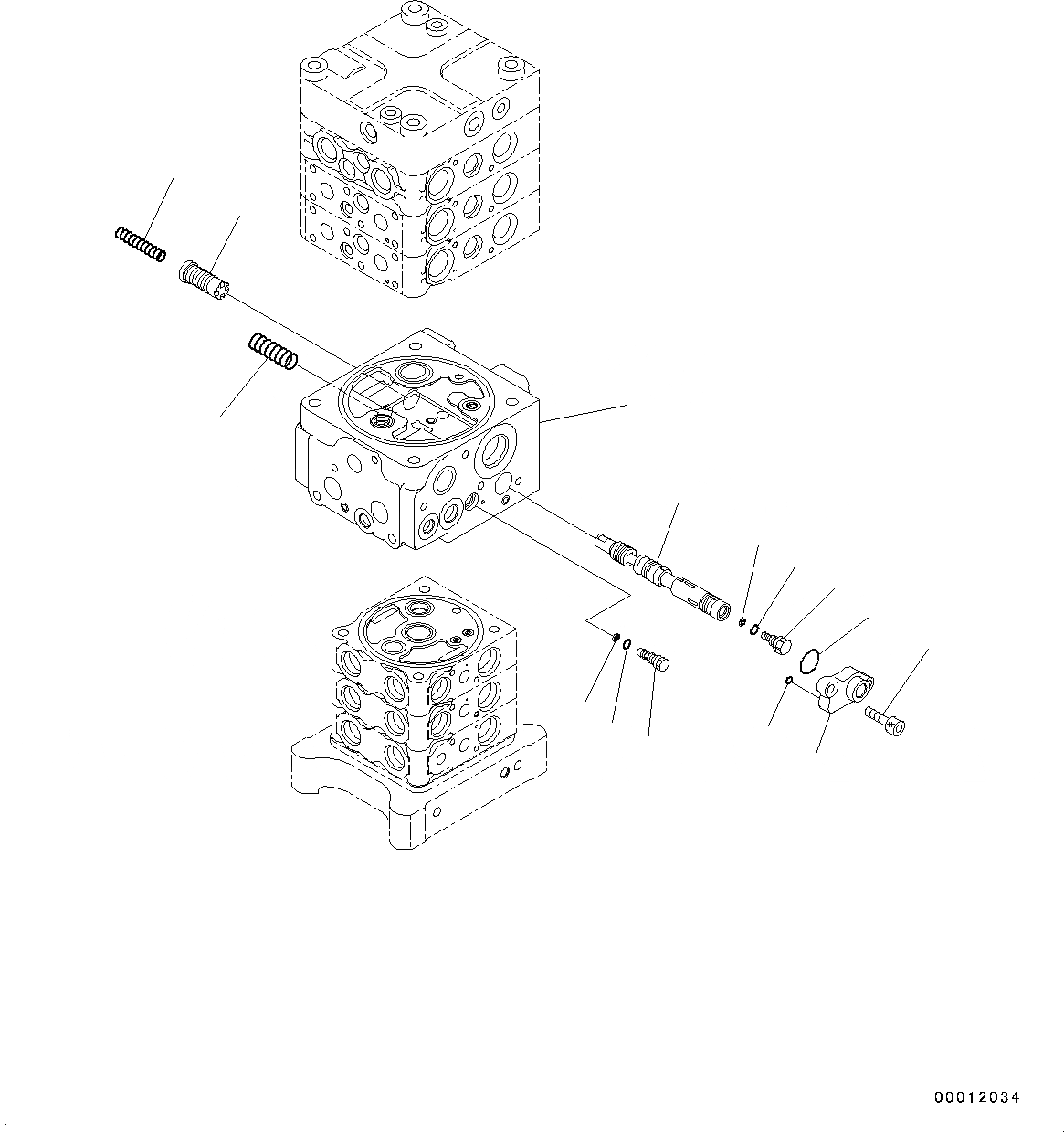 00012034