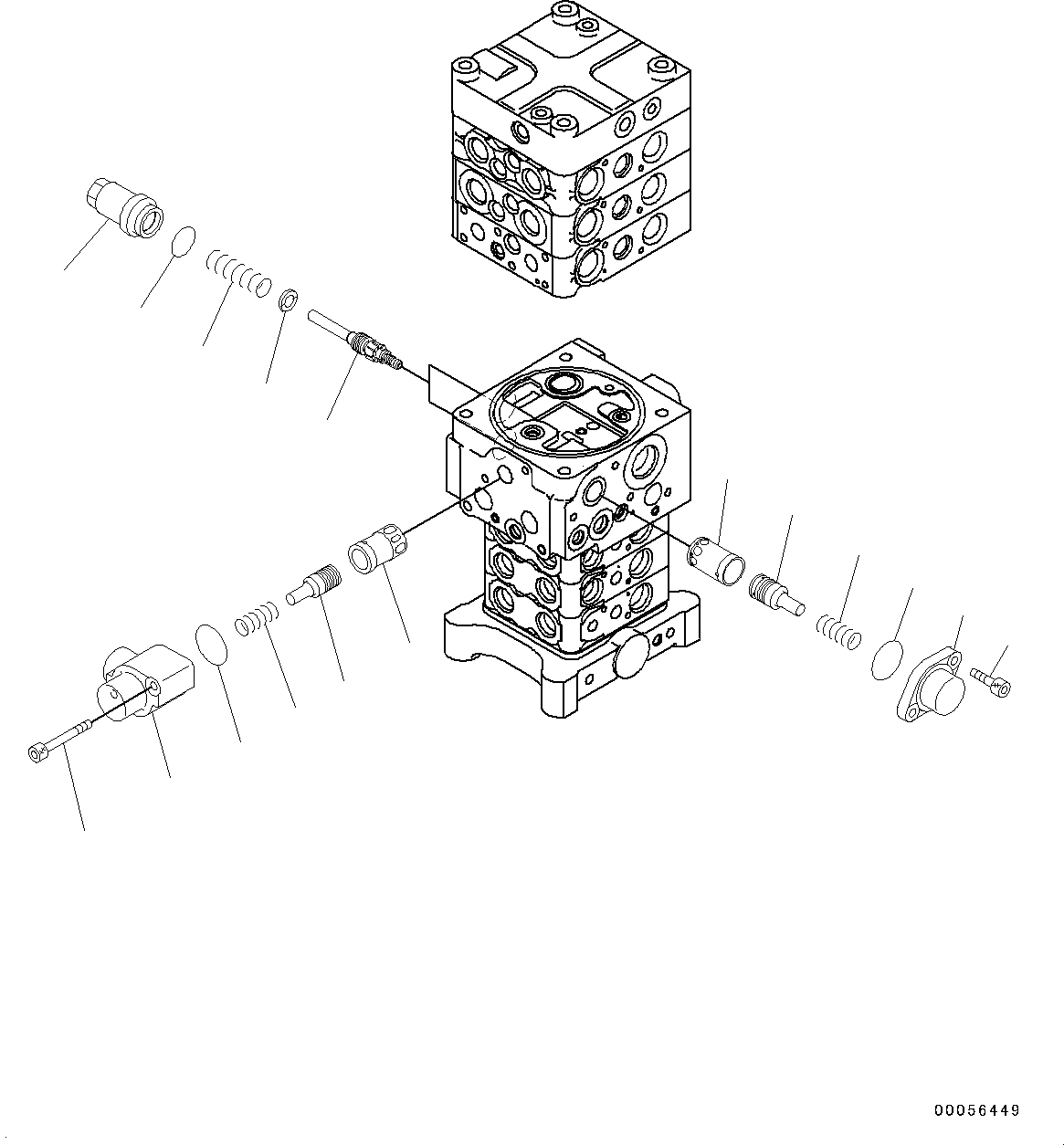 00056449