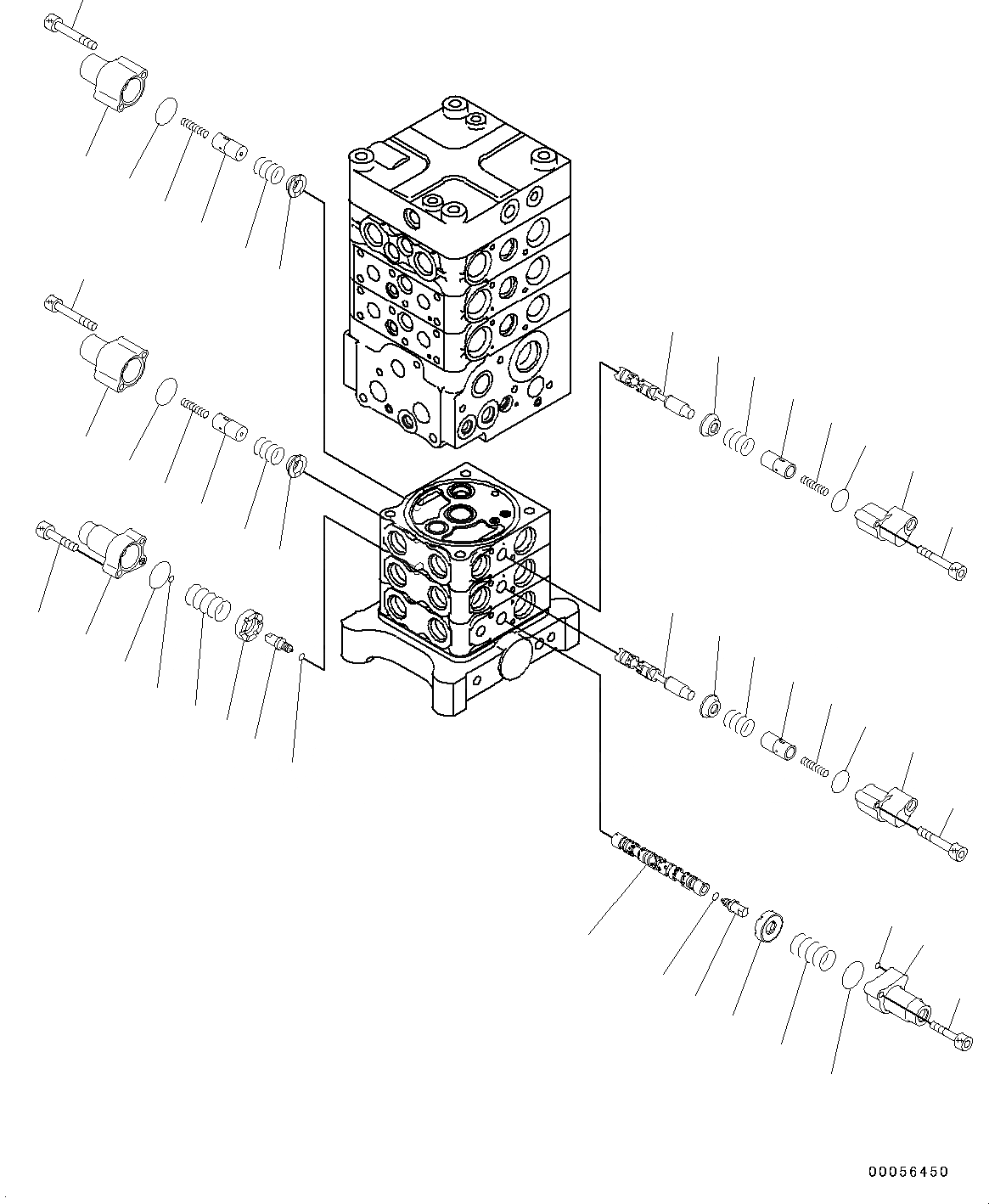 00056450