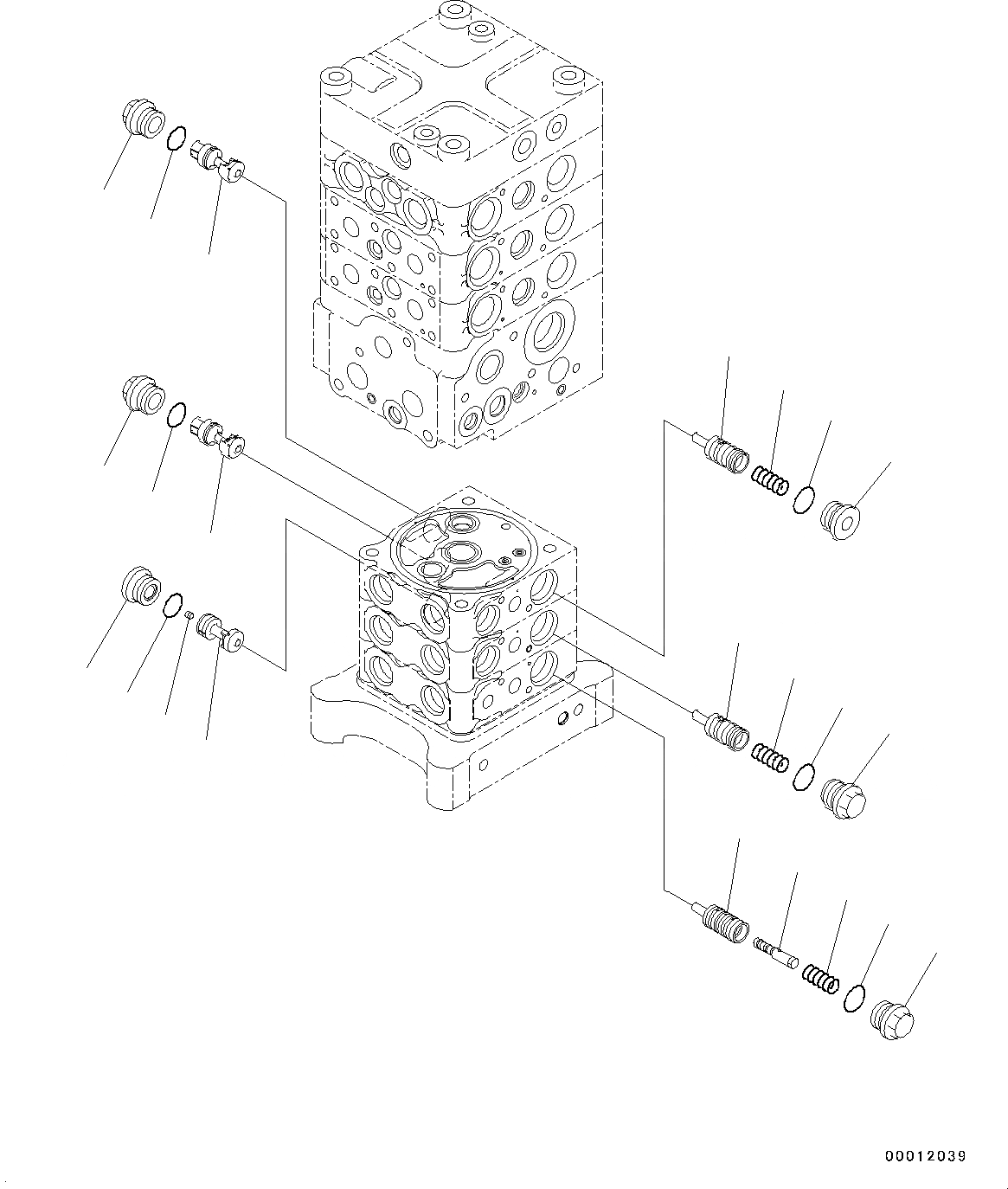 00012039