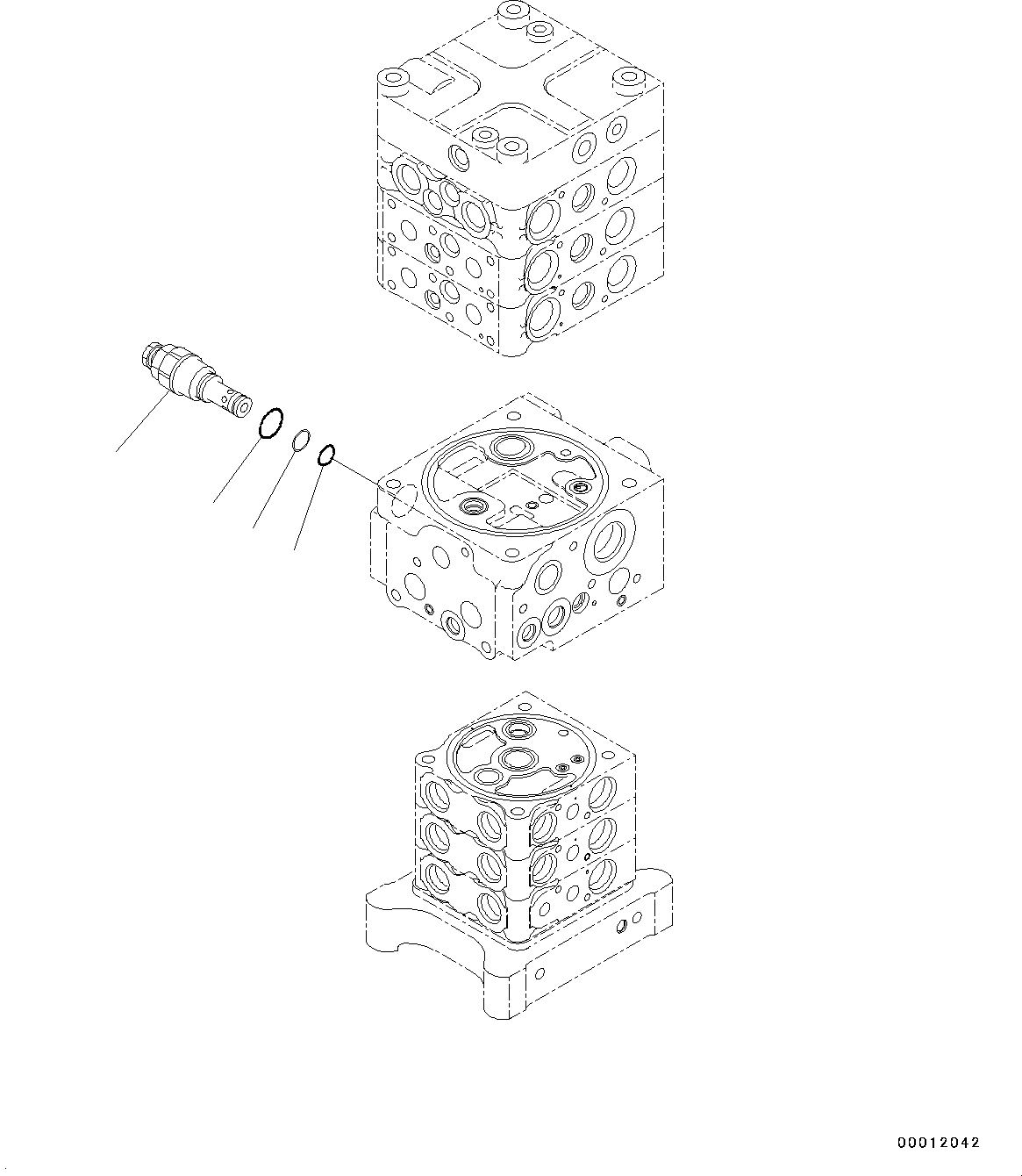 00012042