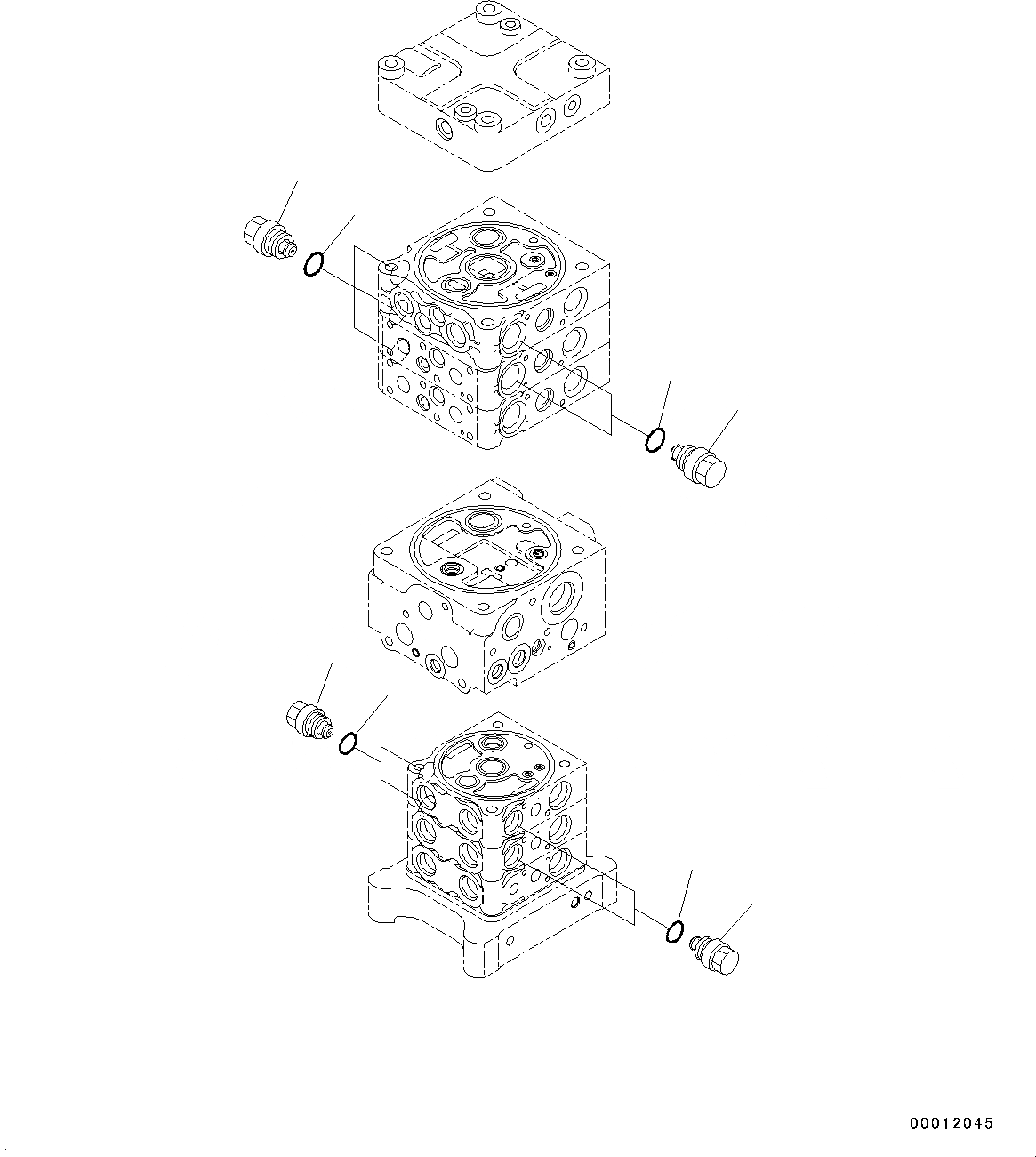 00012045