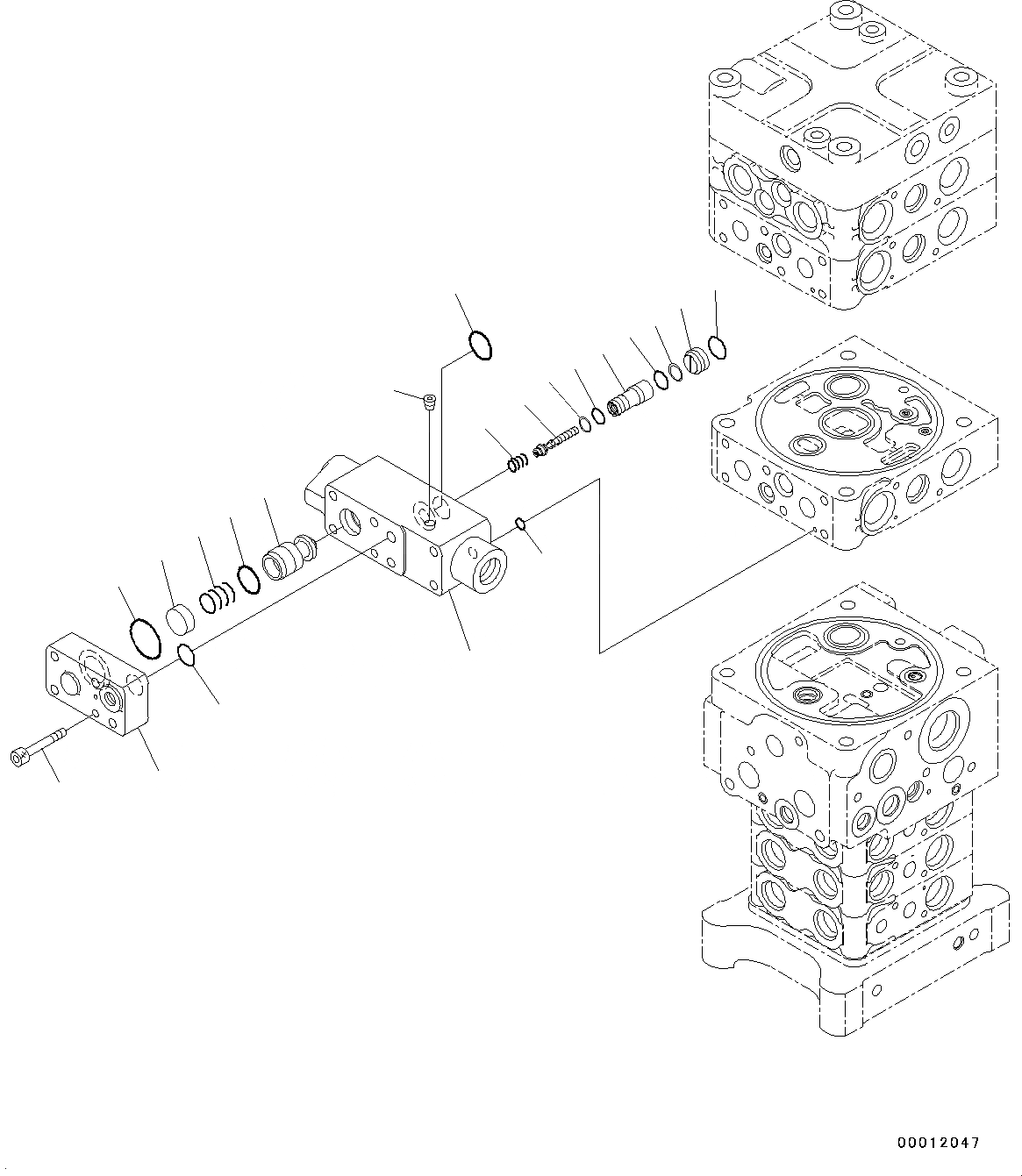 00012047