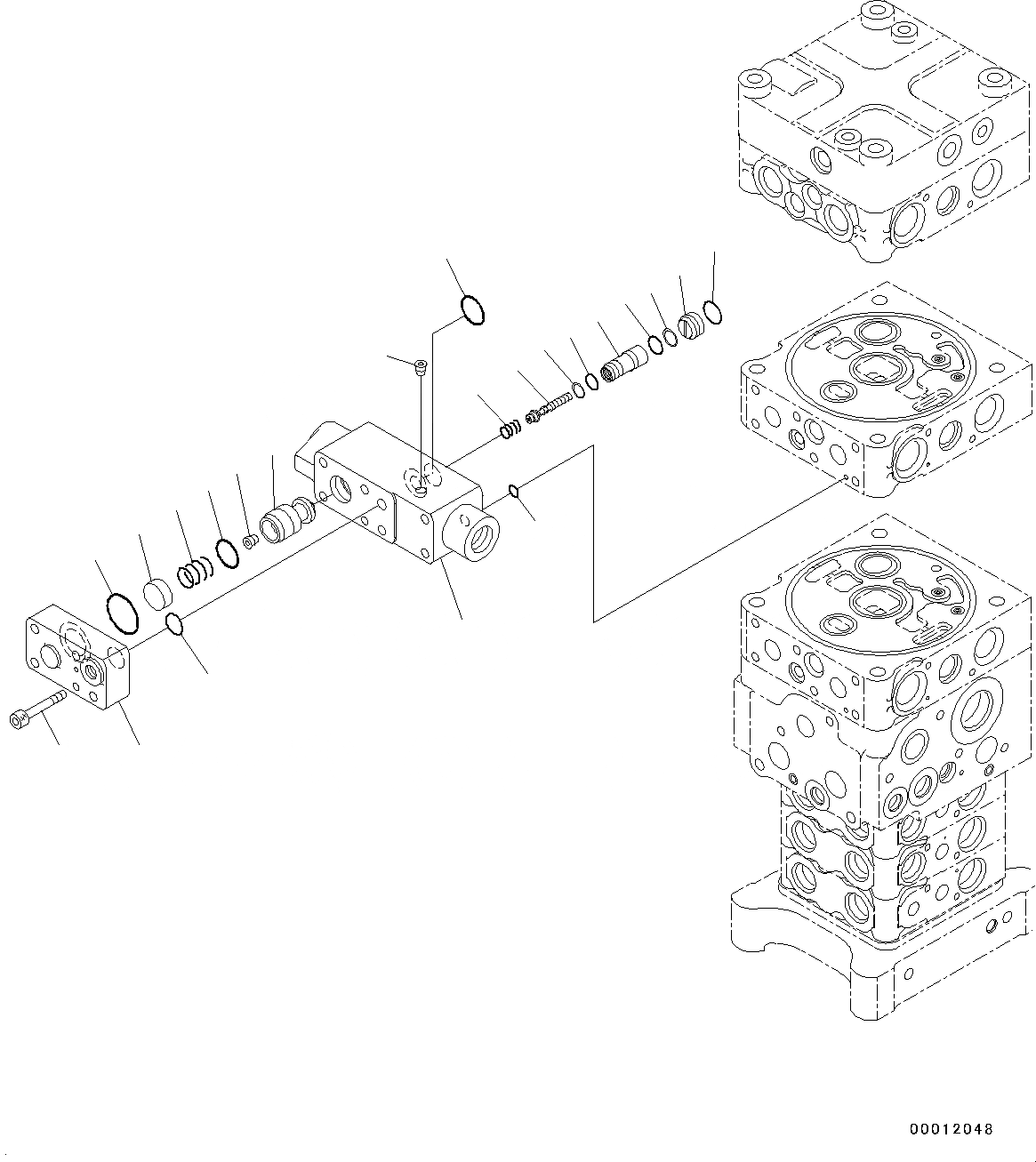 00012048