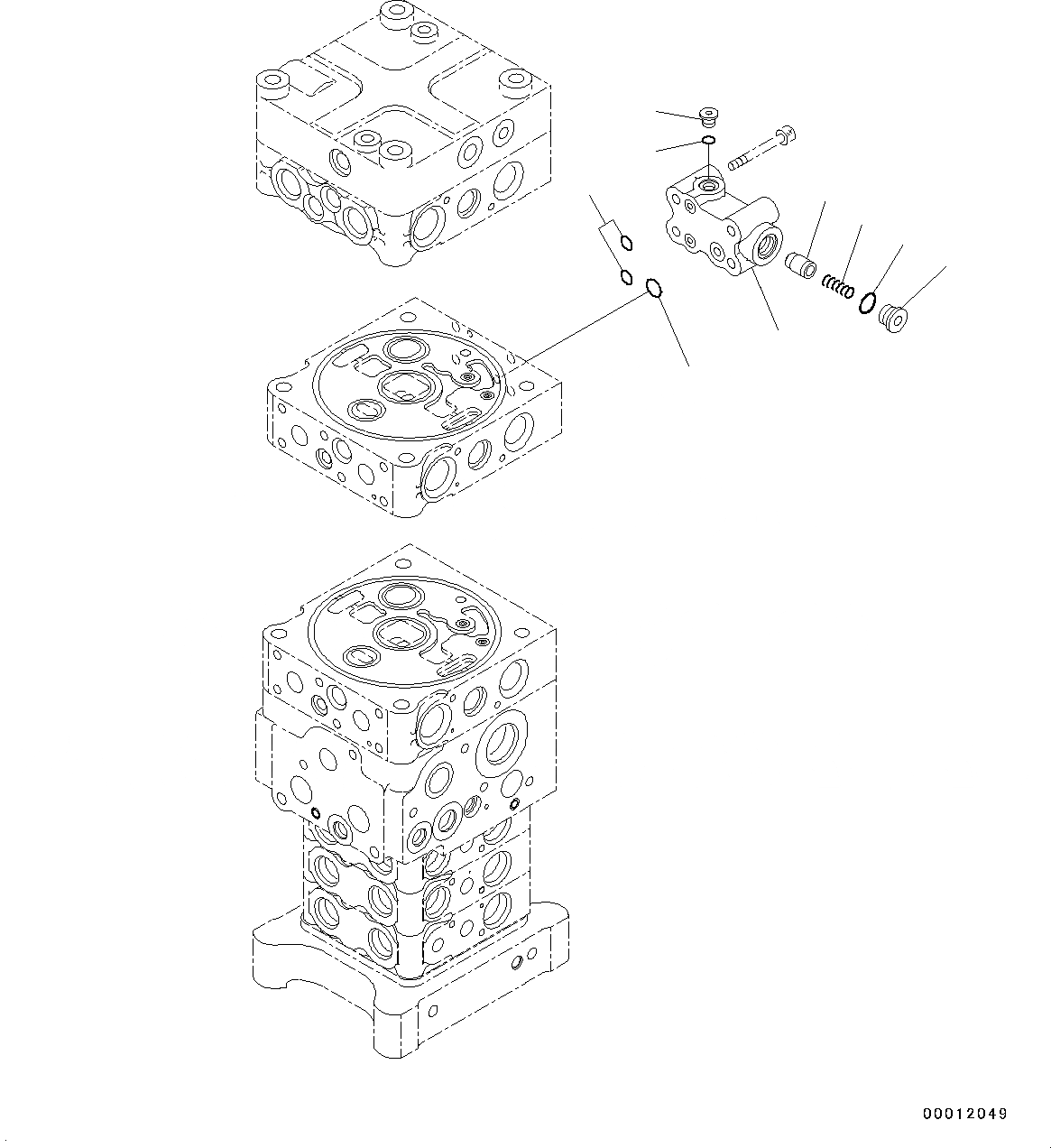 00012049