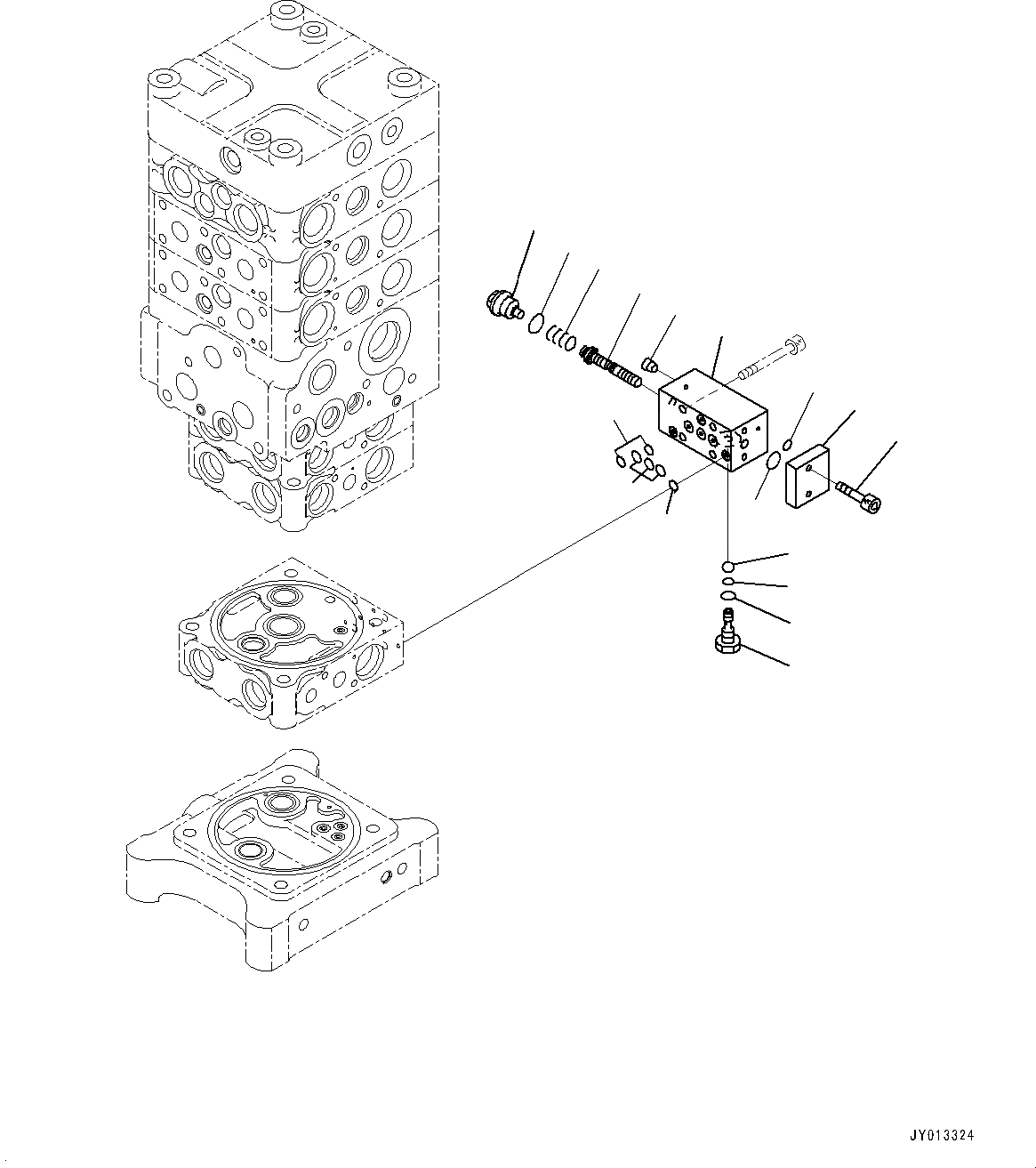 JY013324