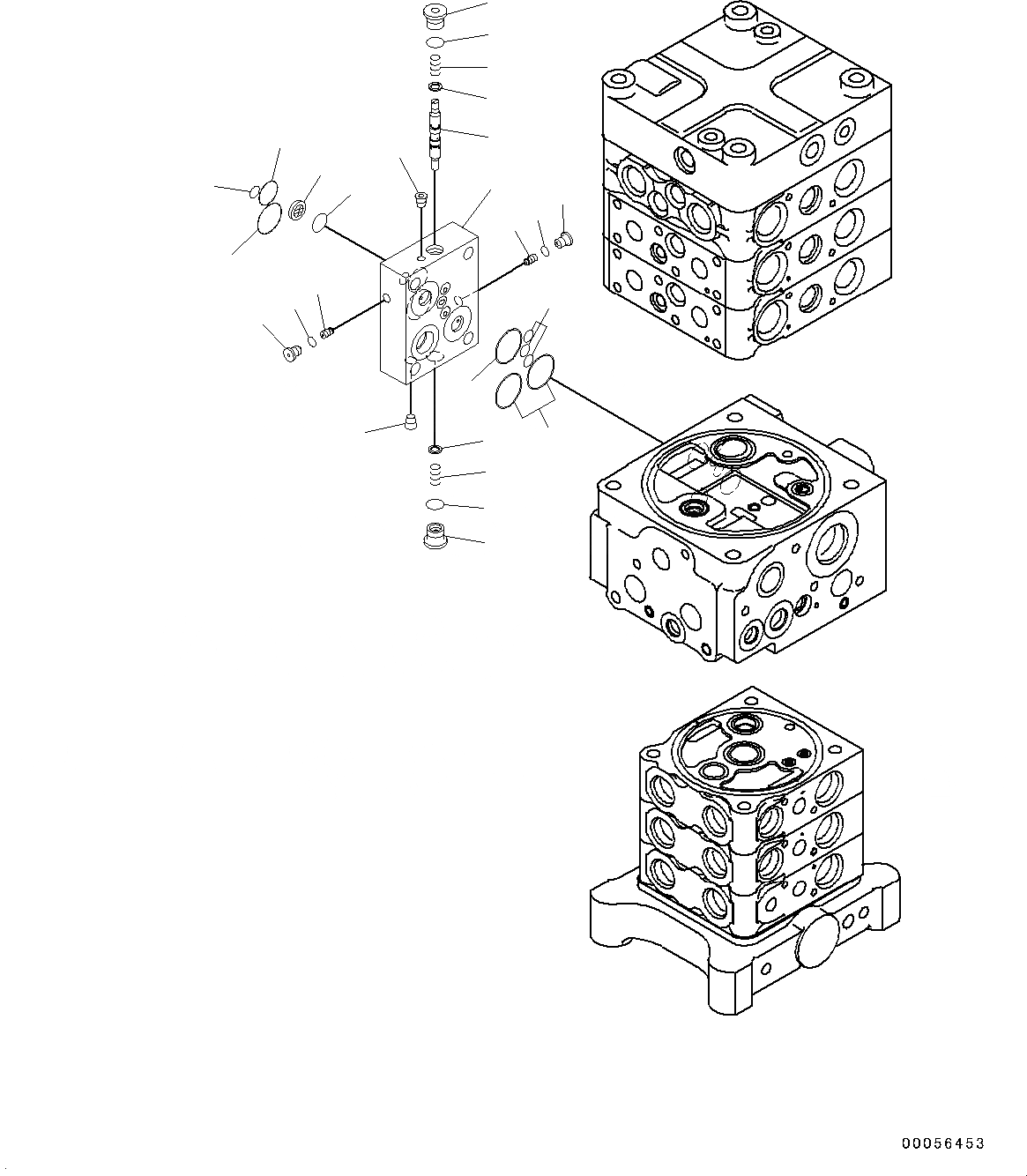 00056453