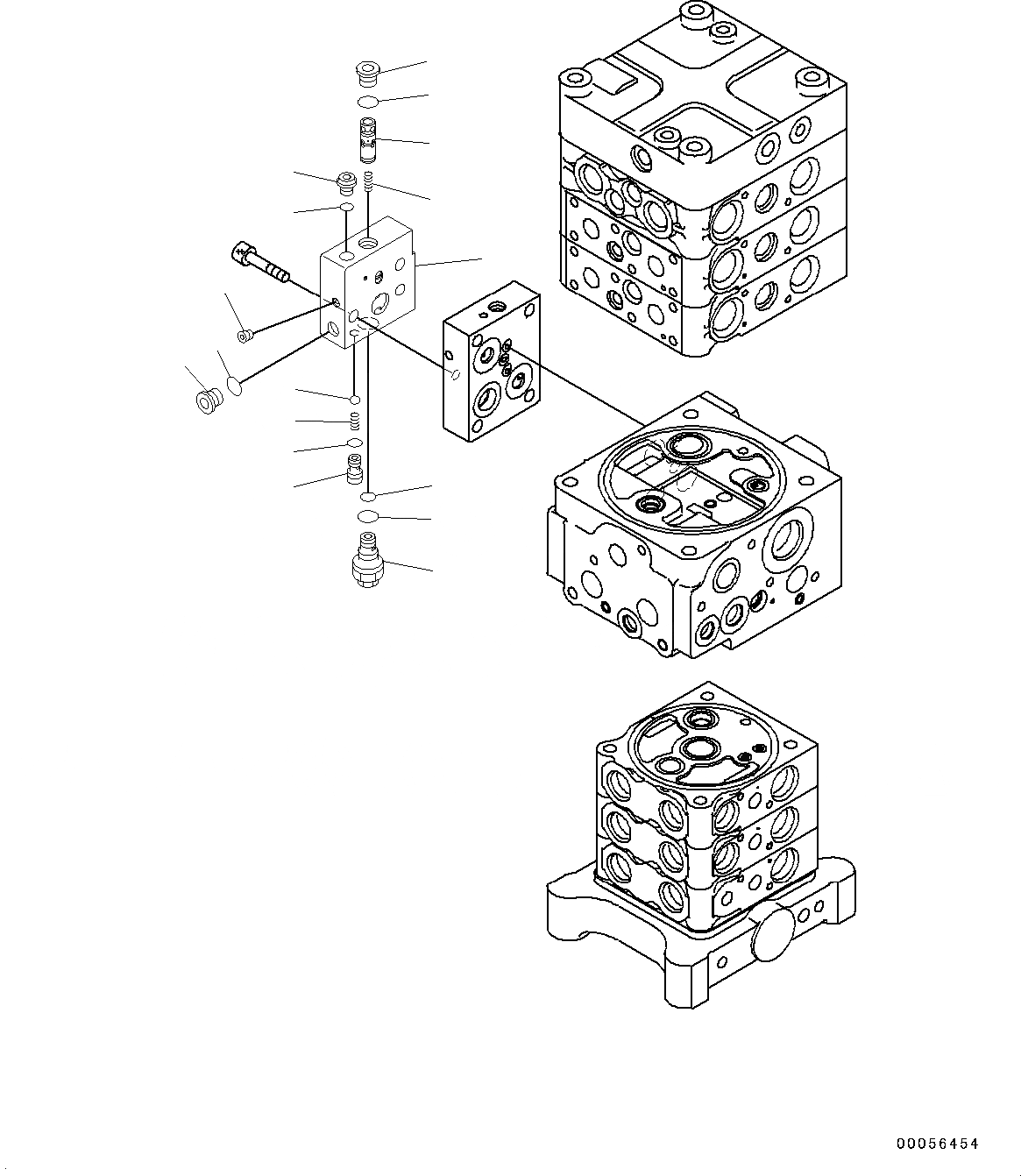 00056454