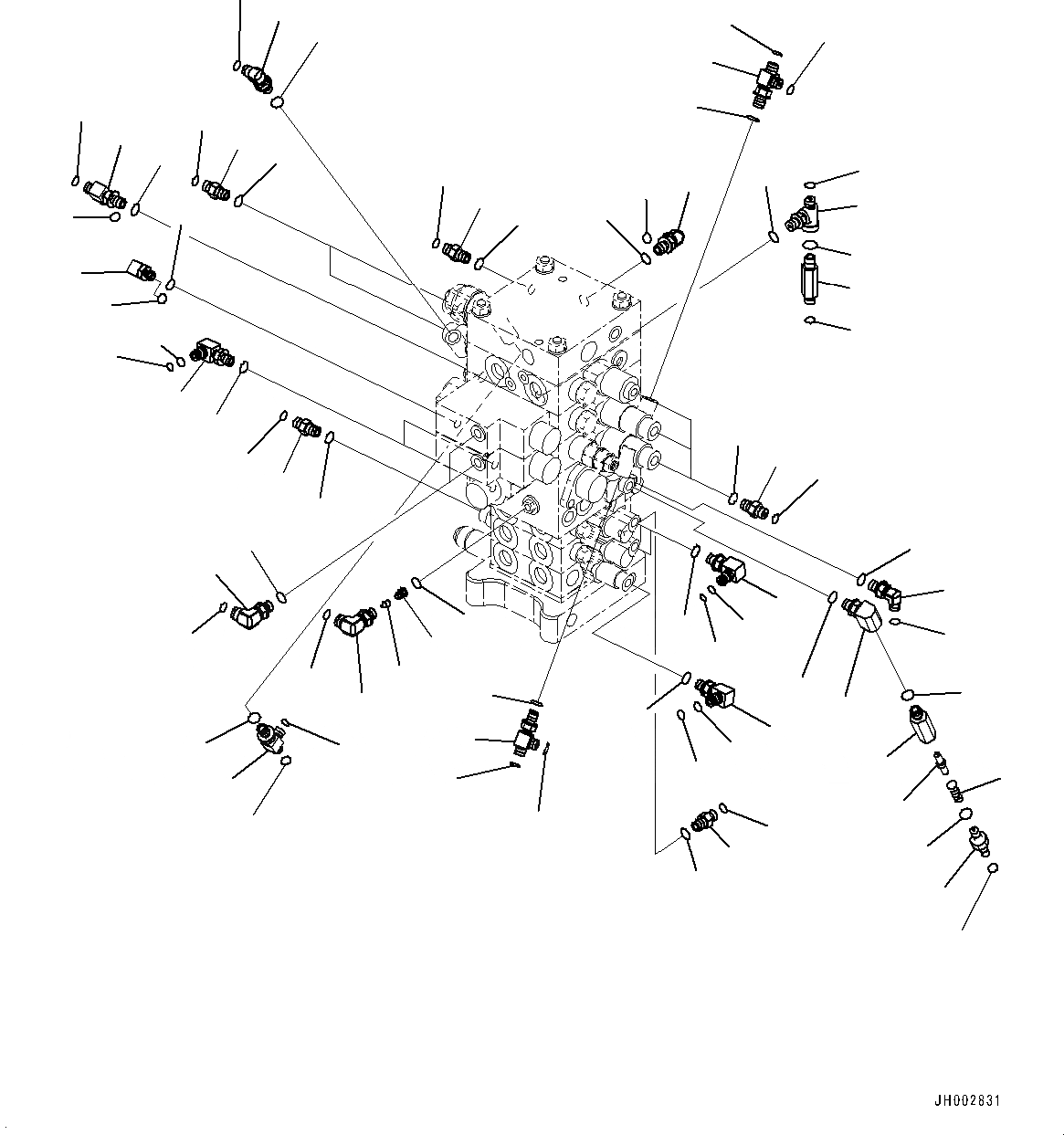 JH002831