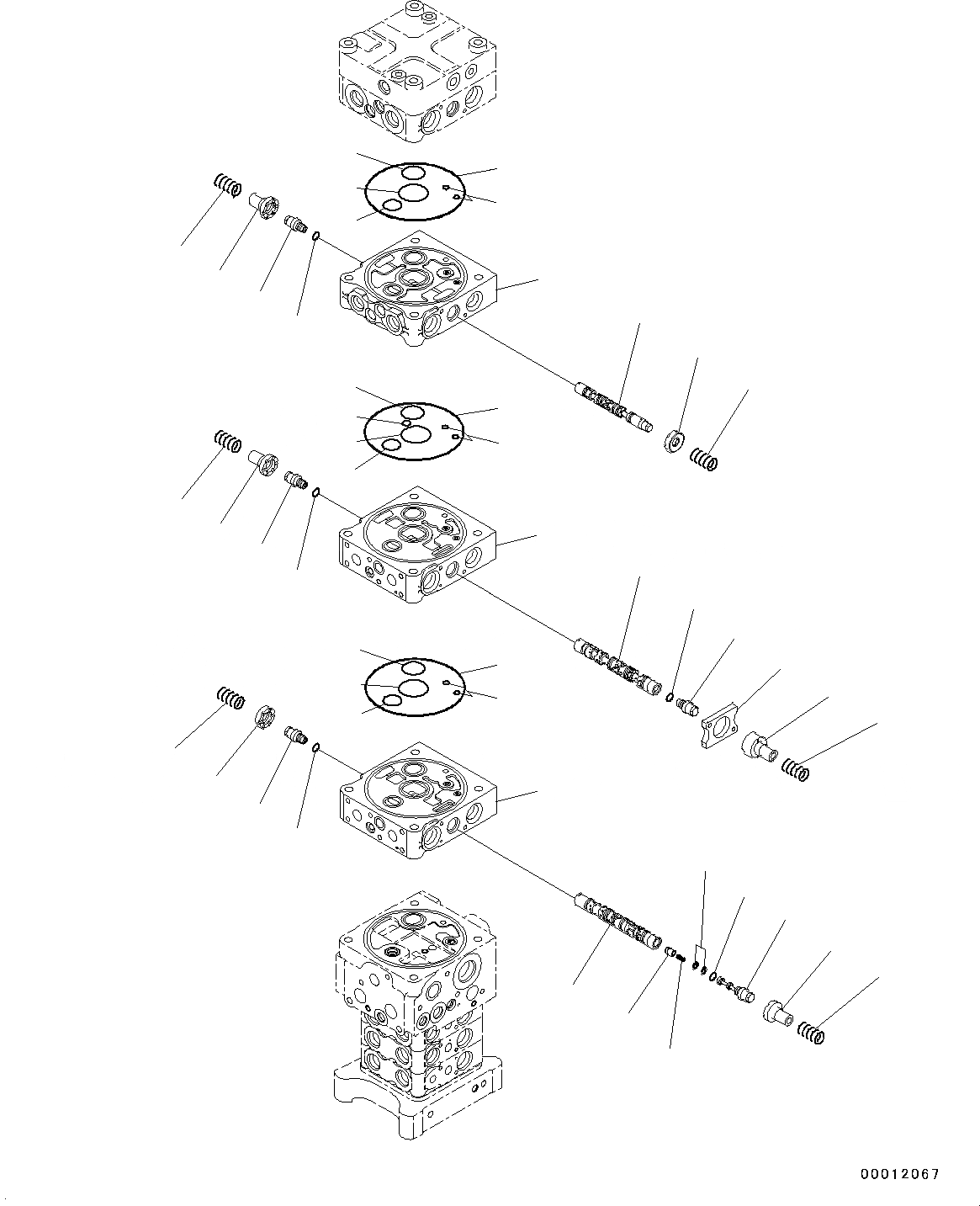 00012067