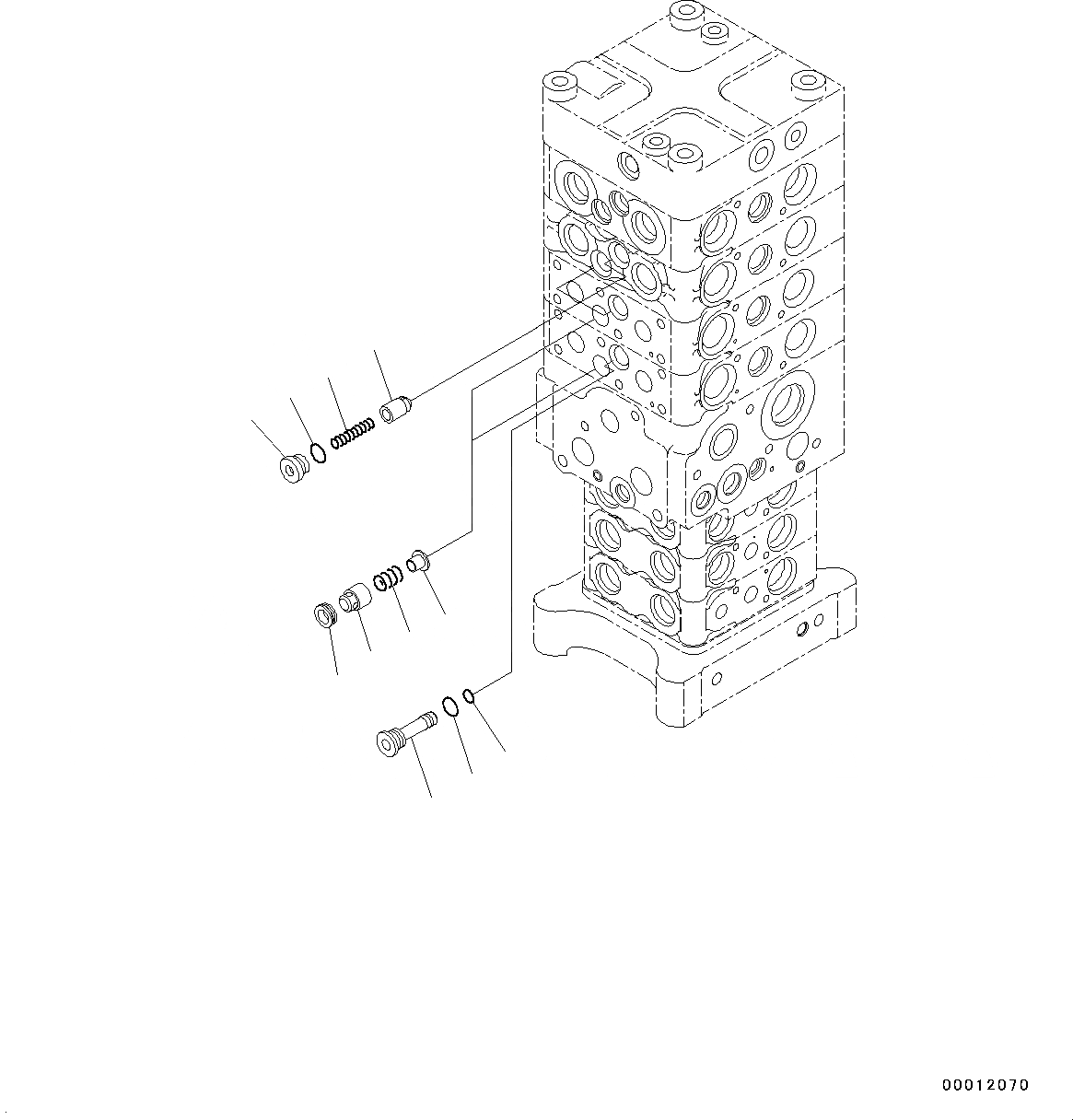 00012070