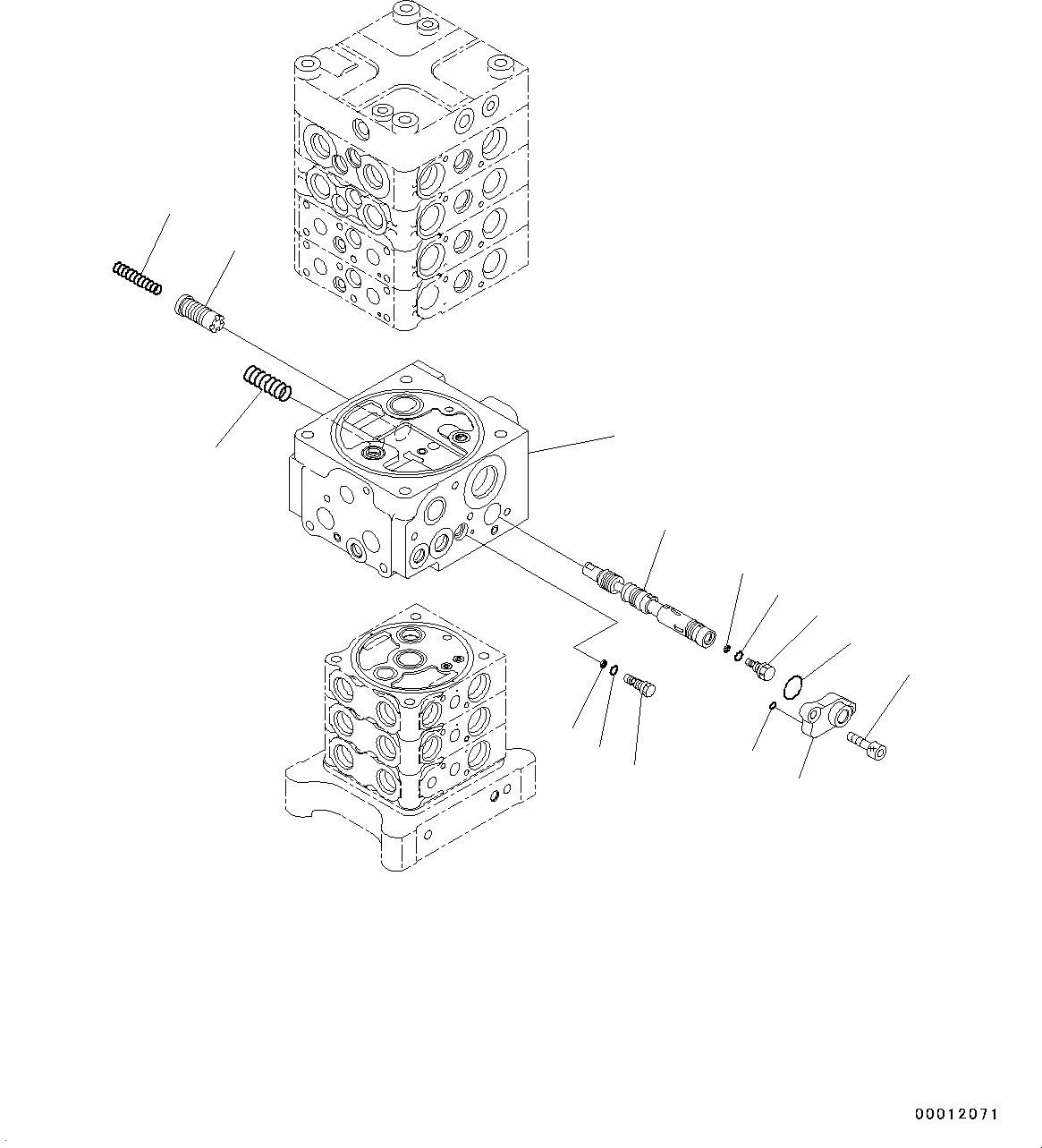 00012071