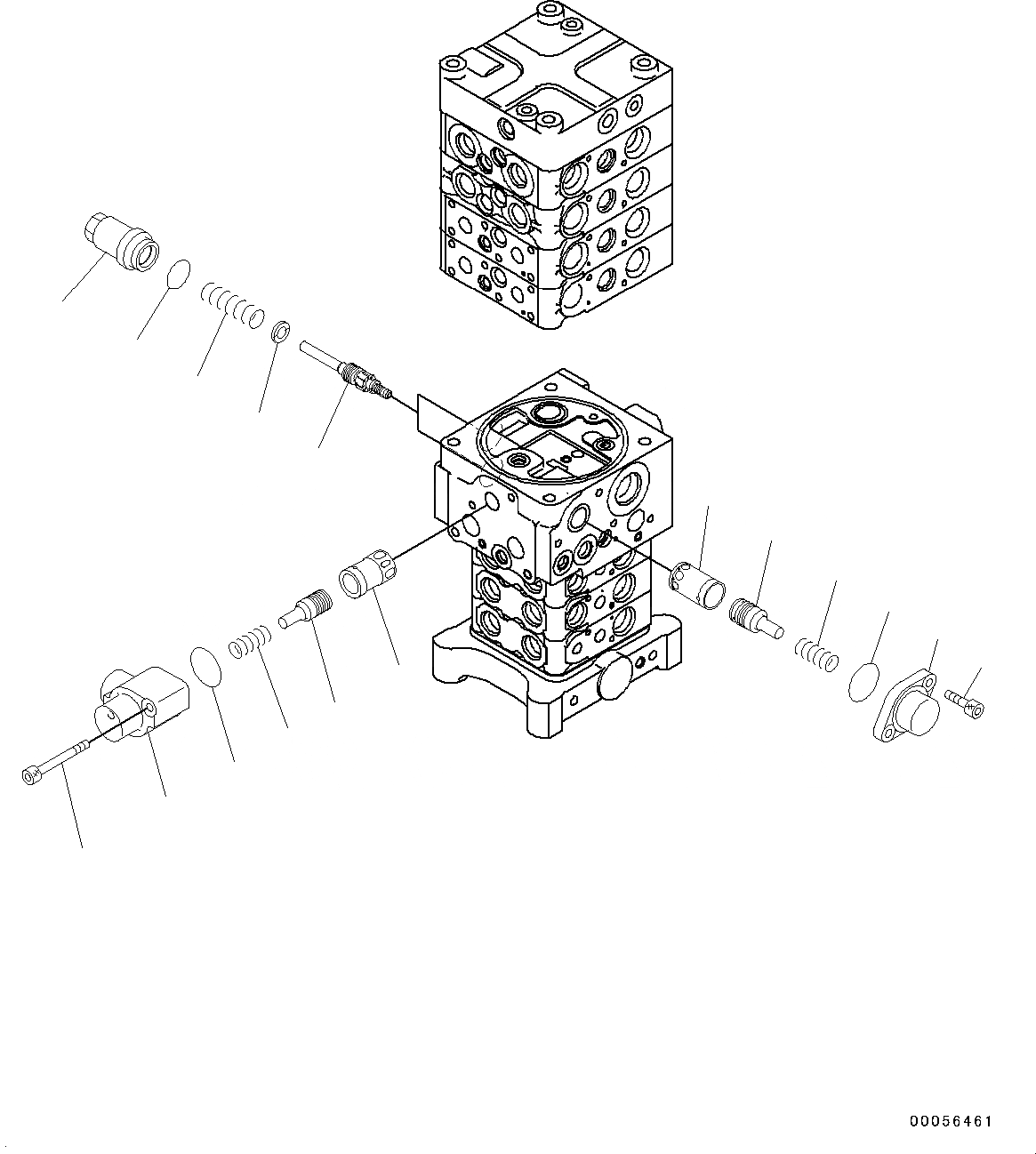 00056461