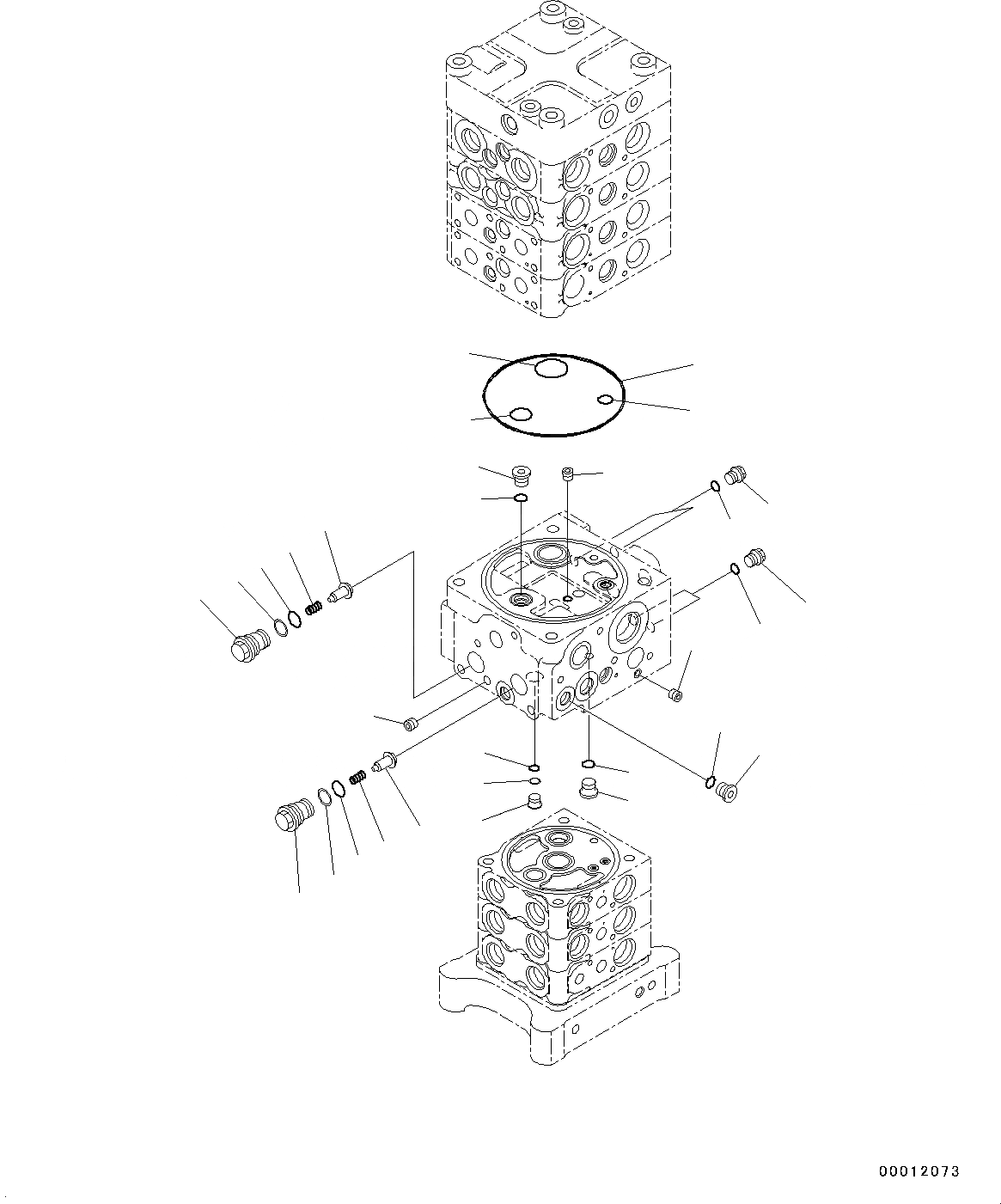 00012073