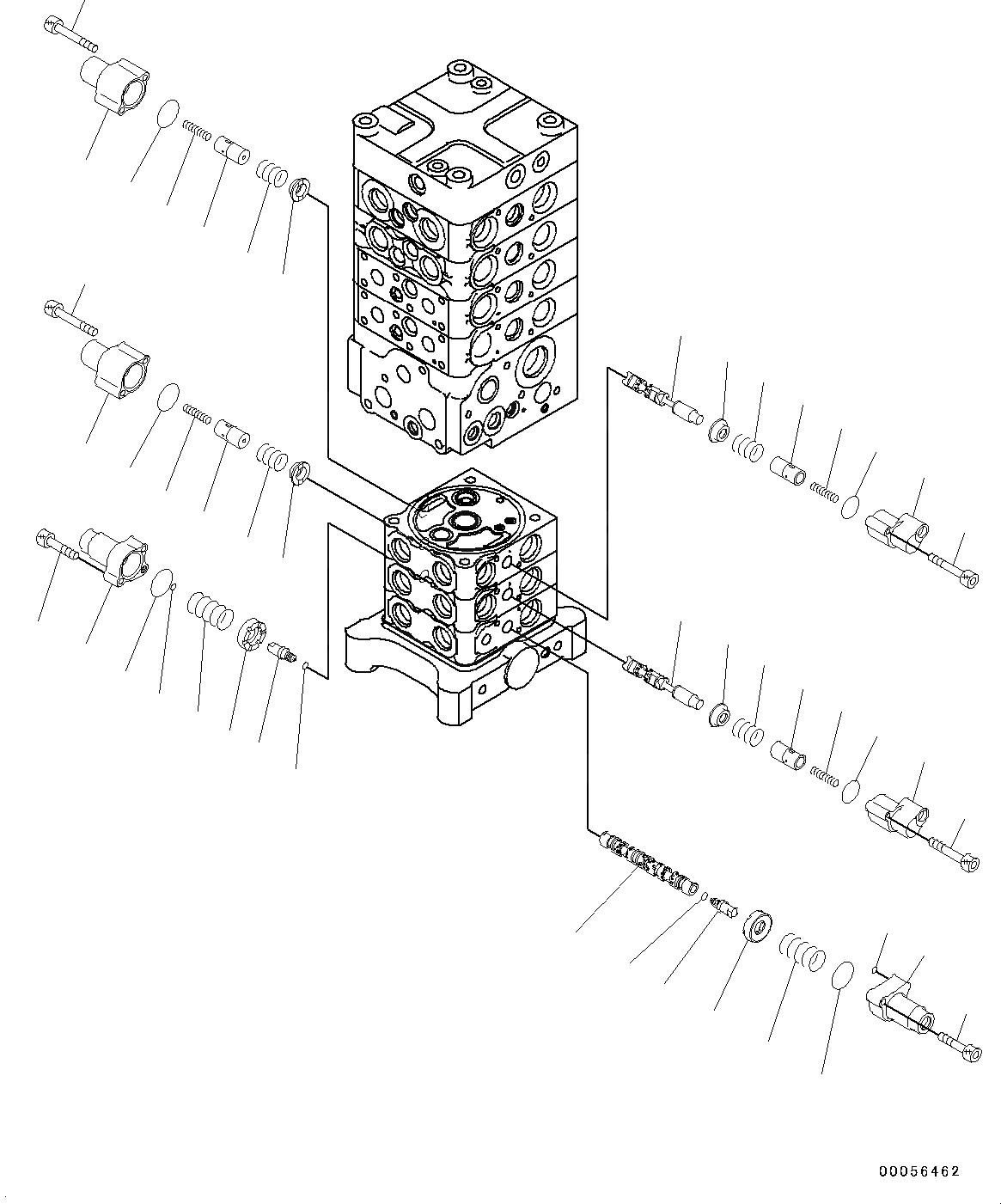 00056462