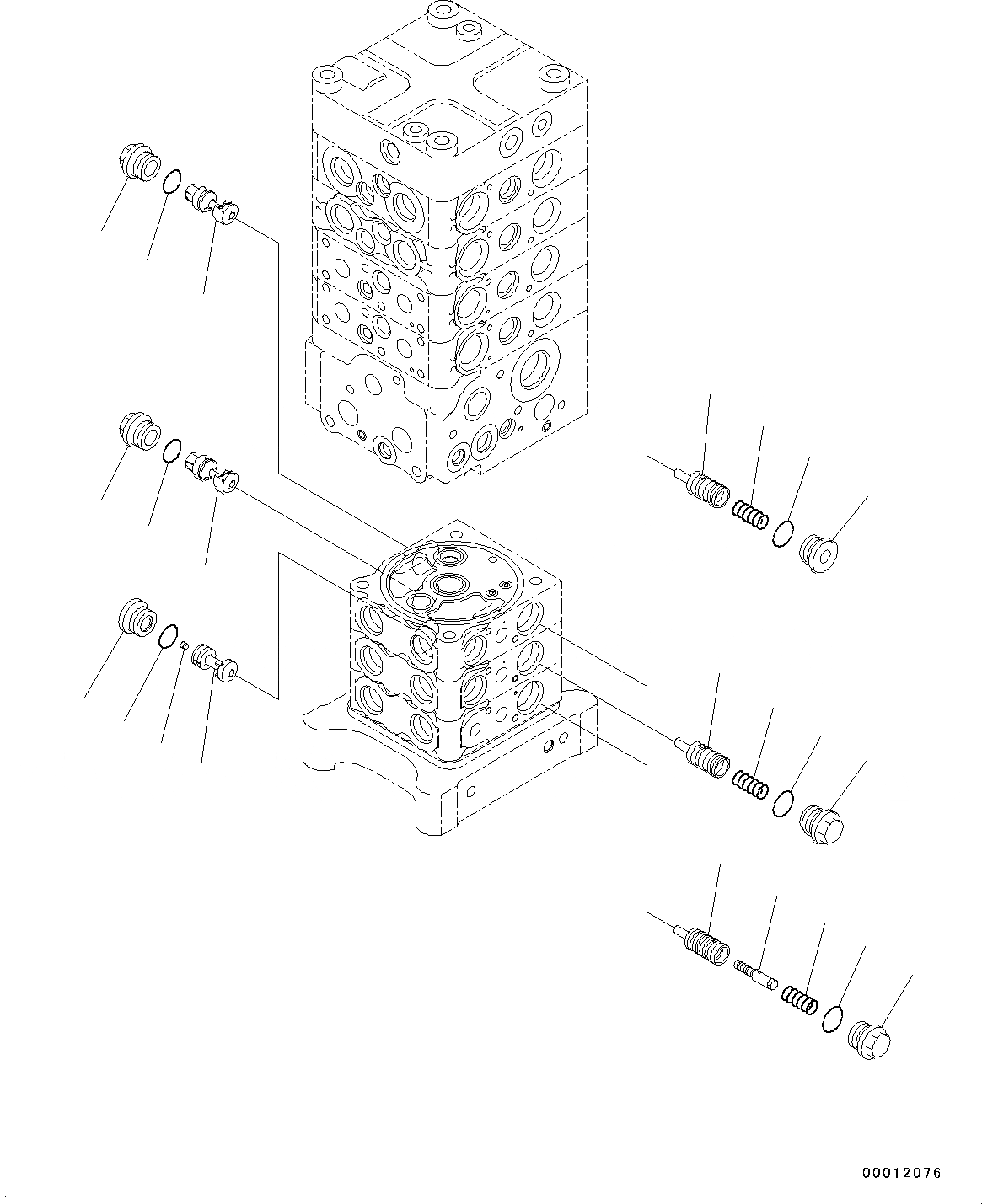 00012076