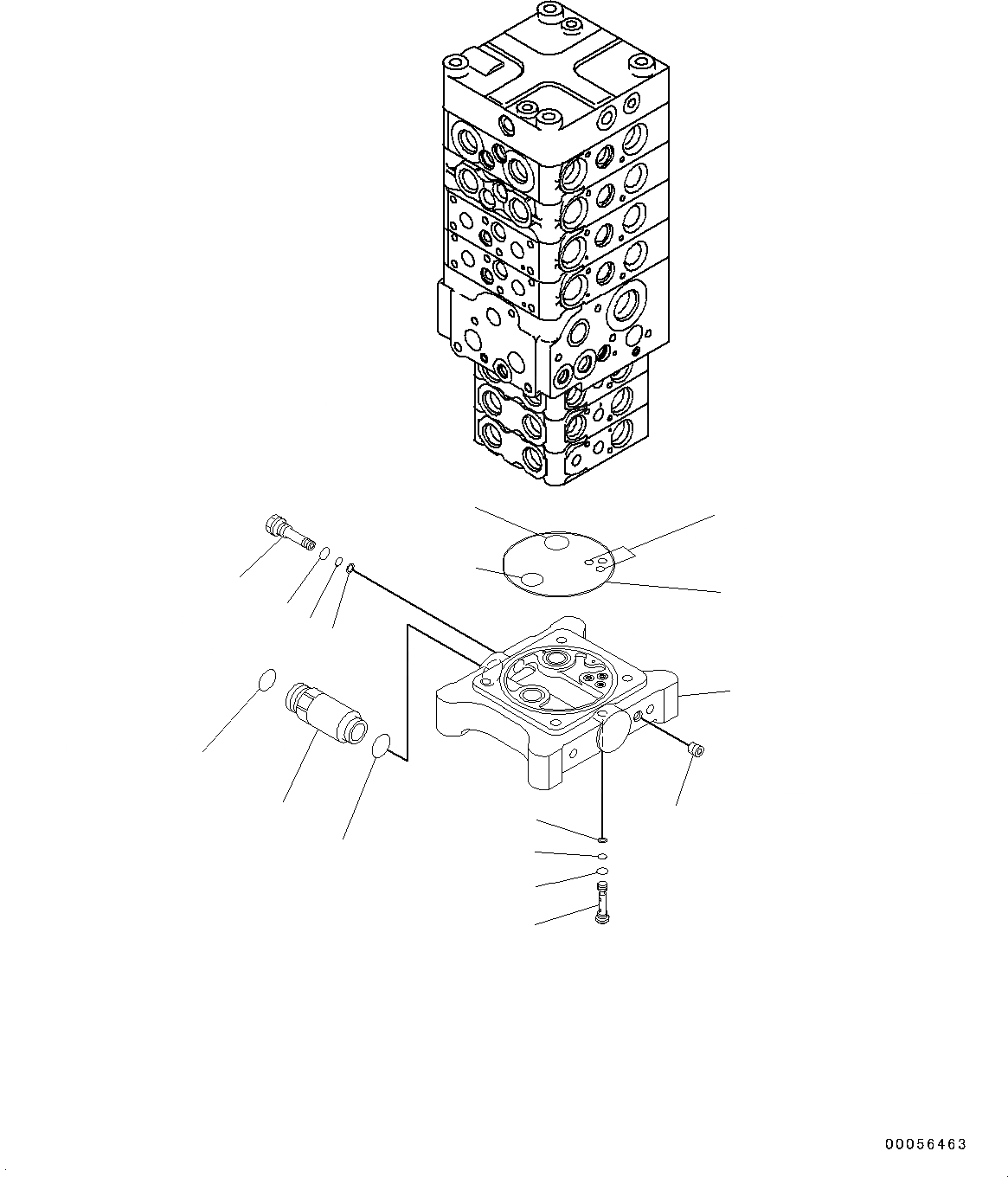 00056463