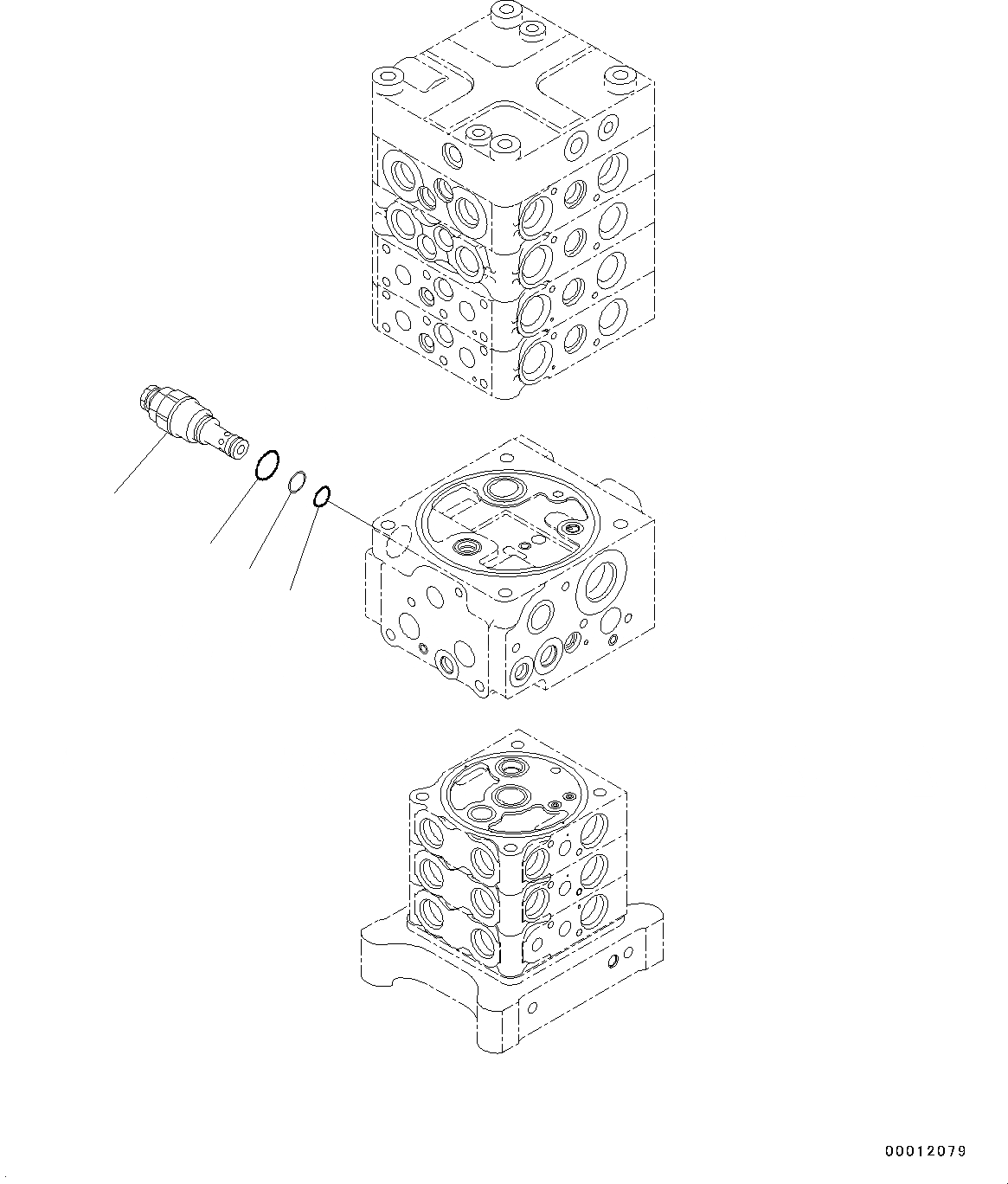 00012079