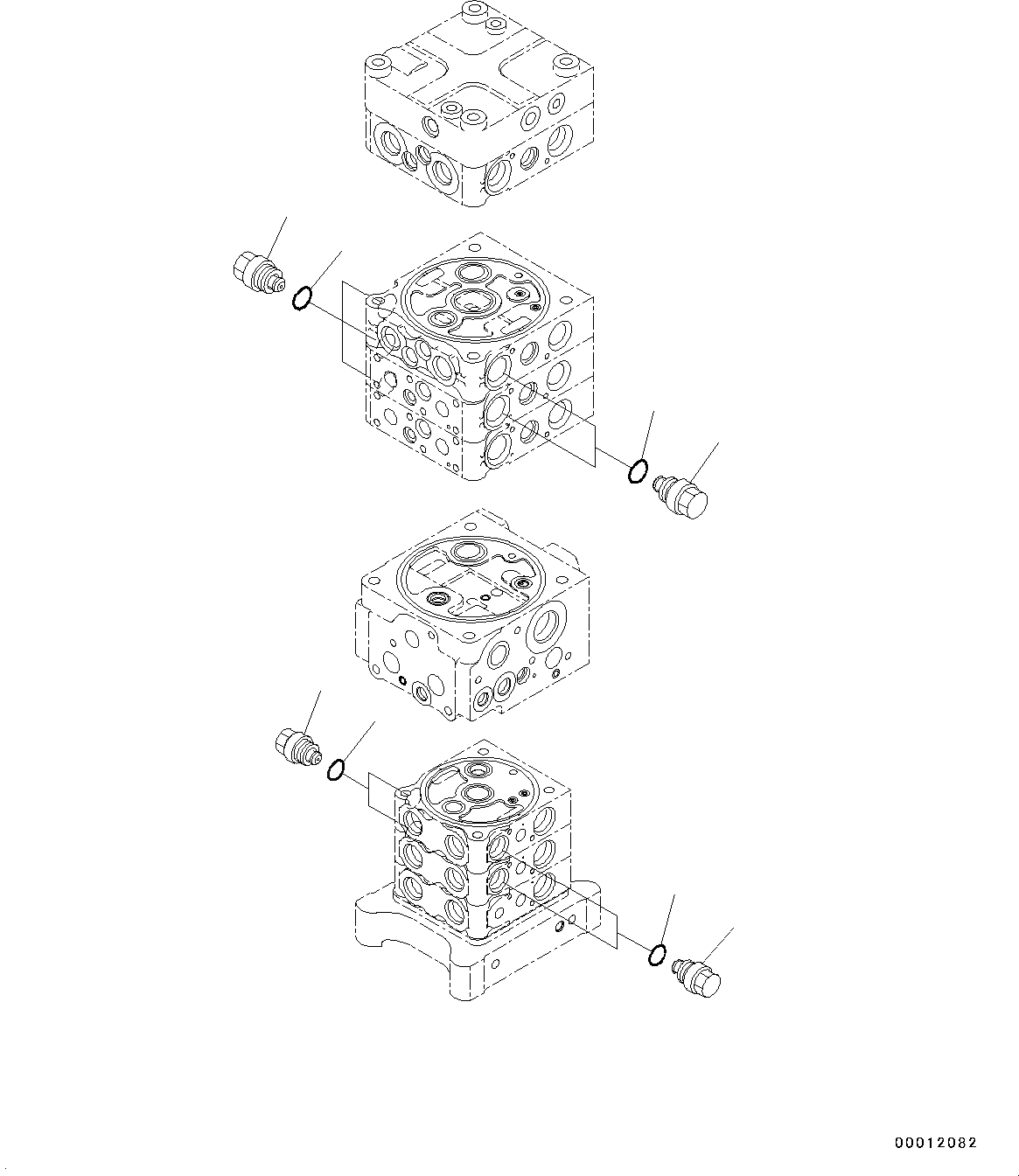 00012082