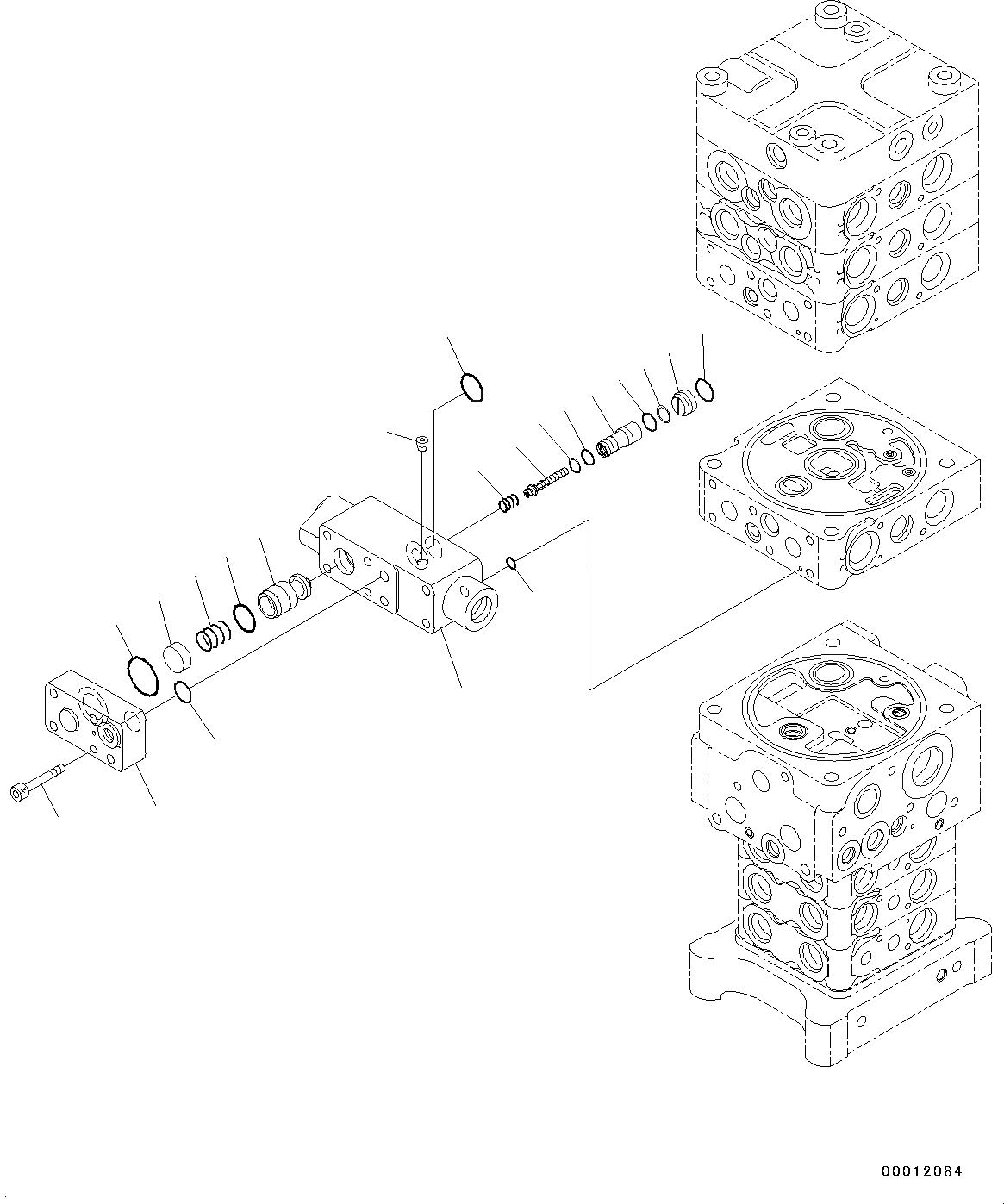 00012084