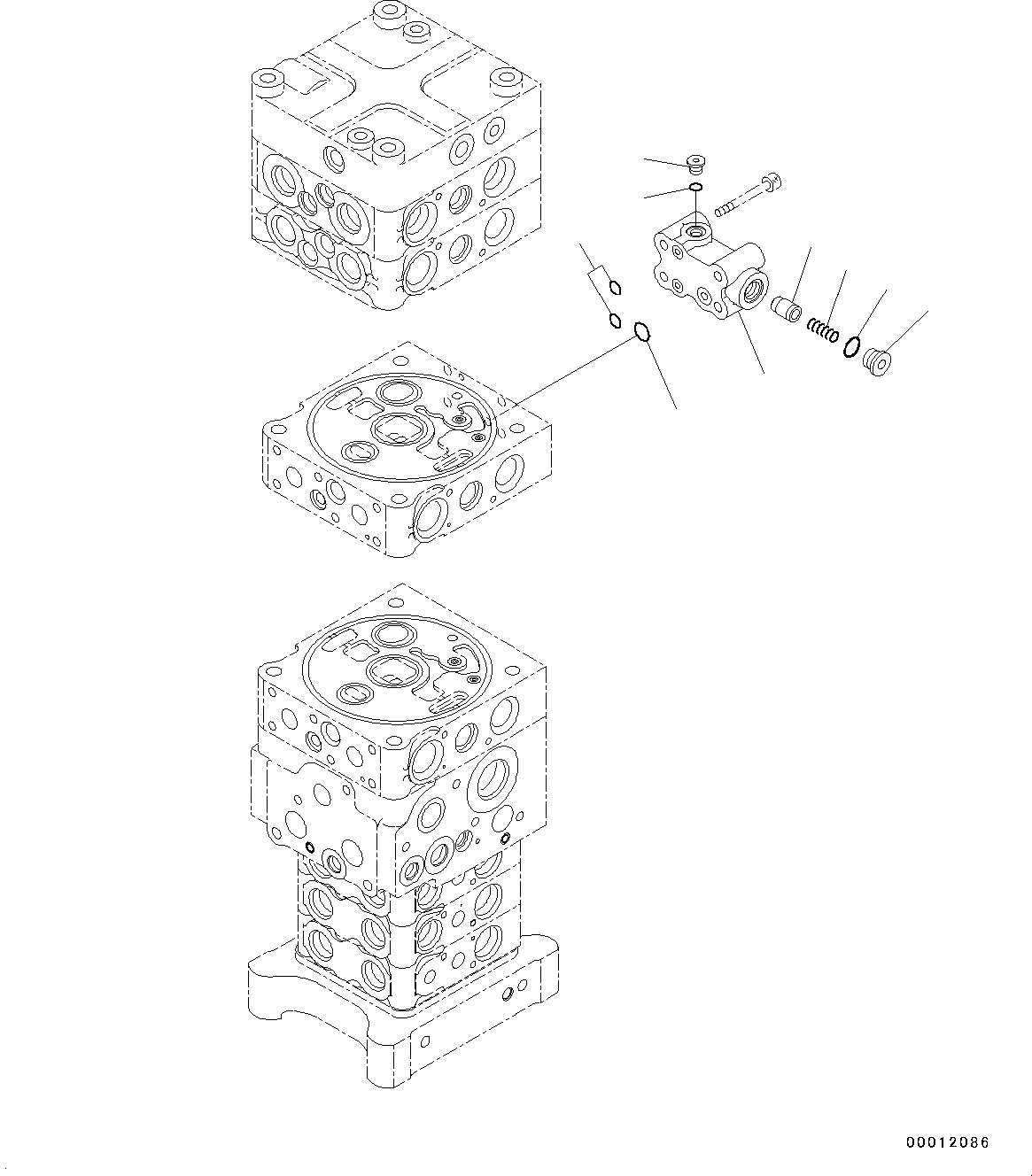 00012086