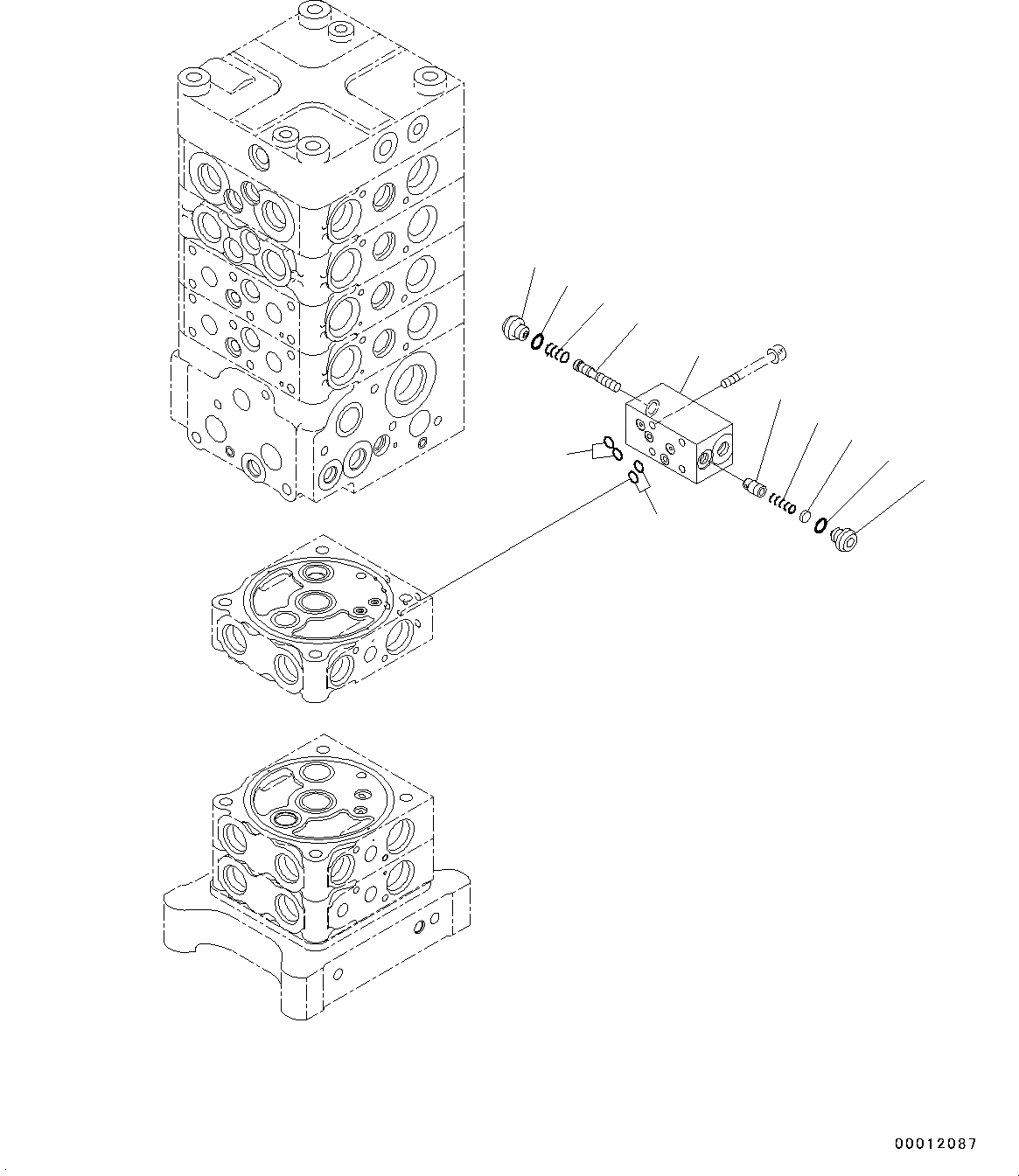 00012087