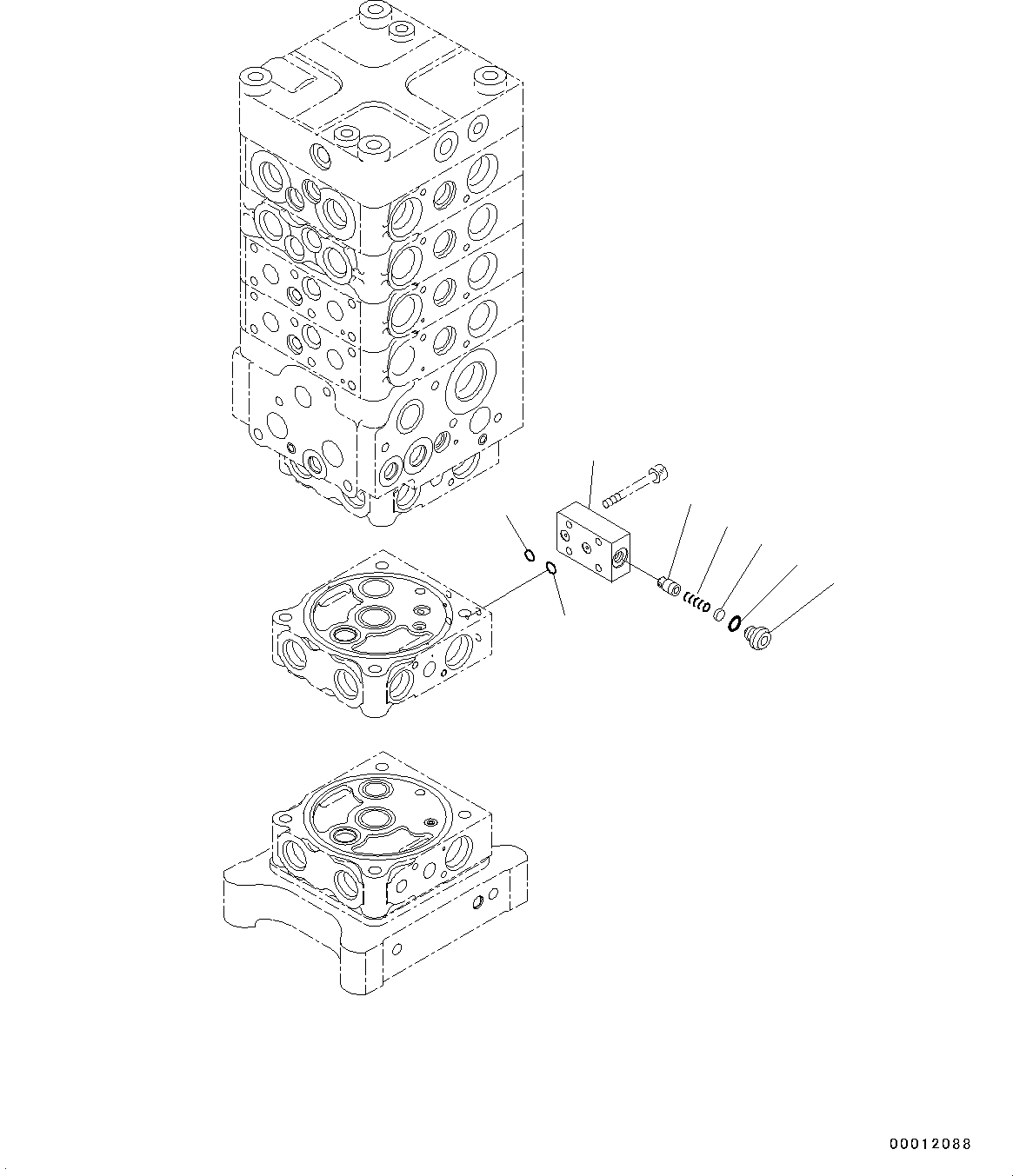 00012088