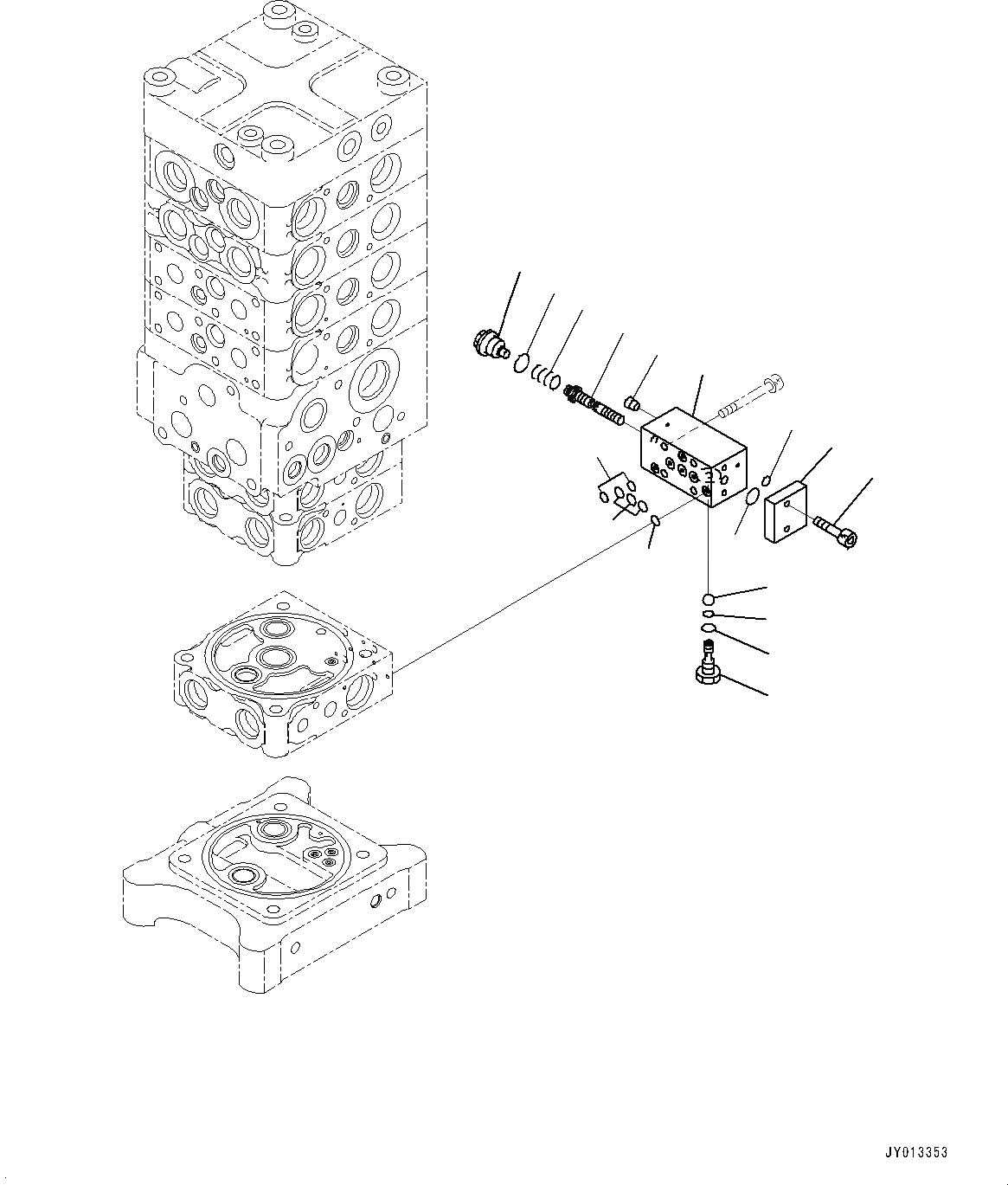 JY013353