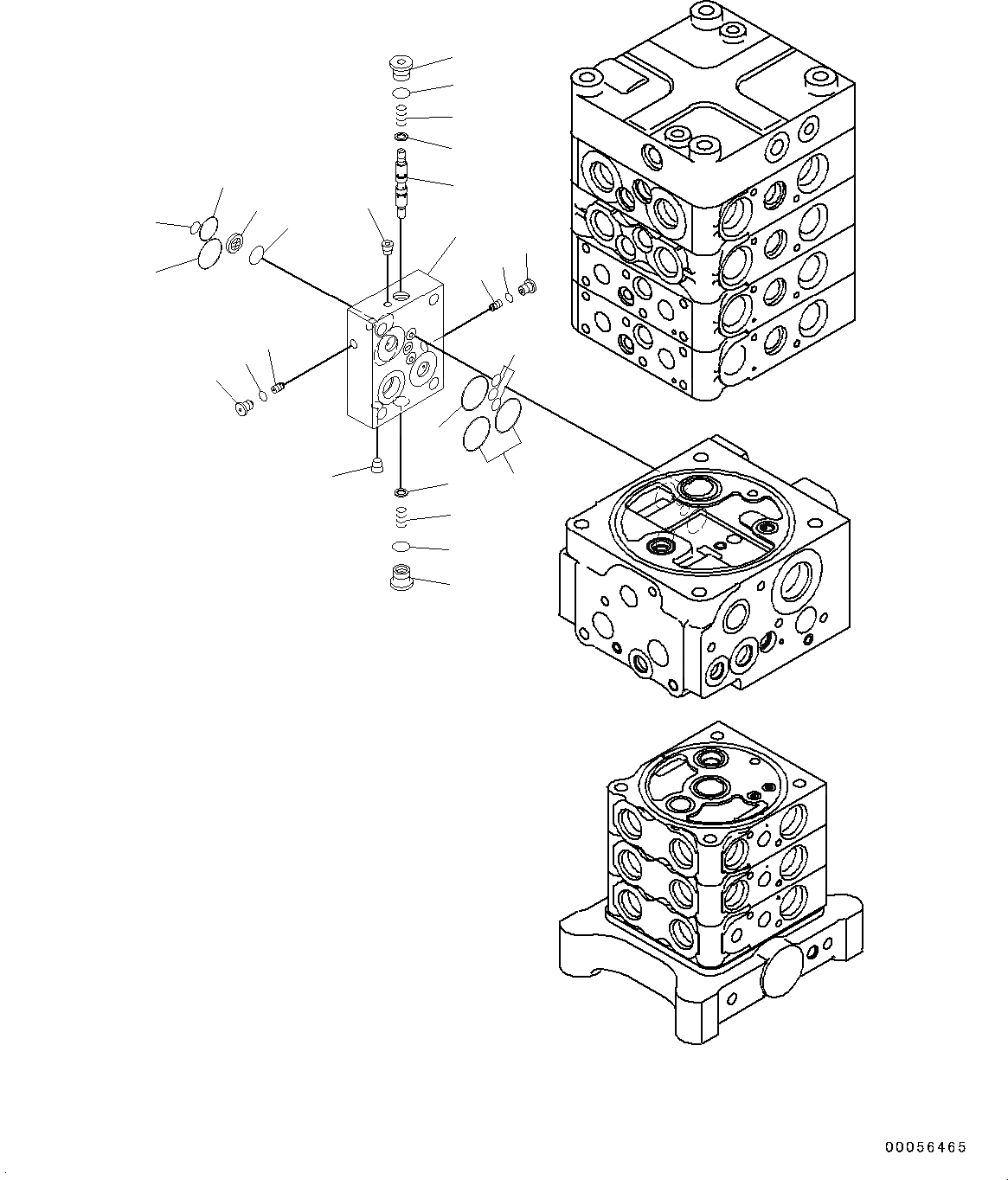 00056465