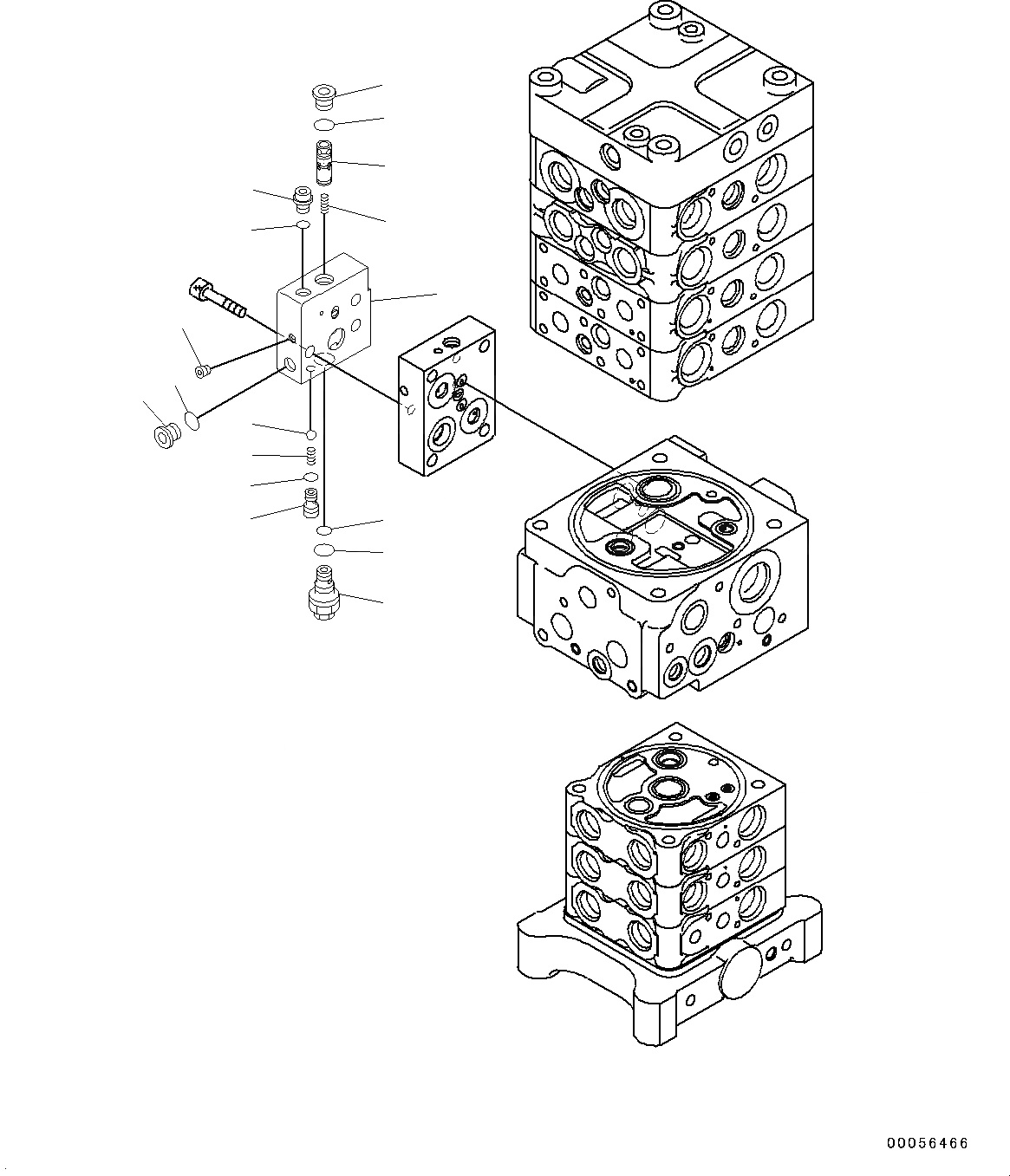 00056466