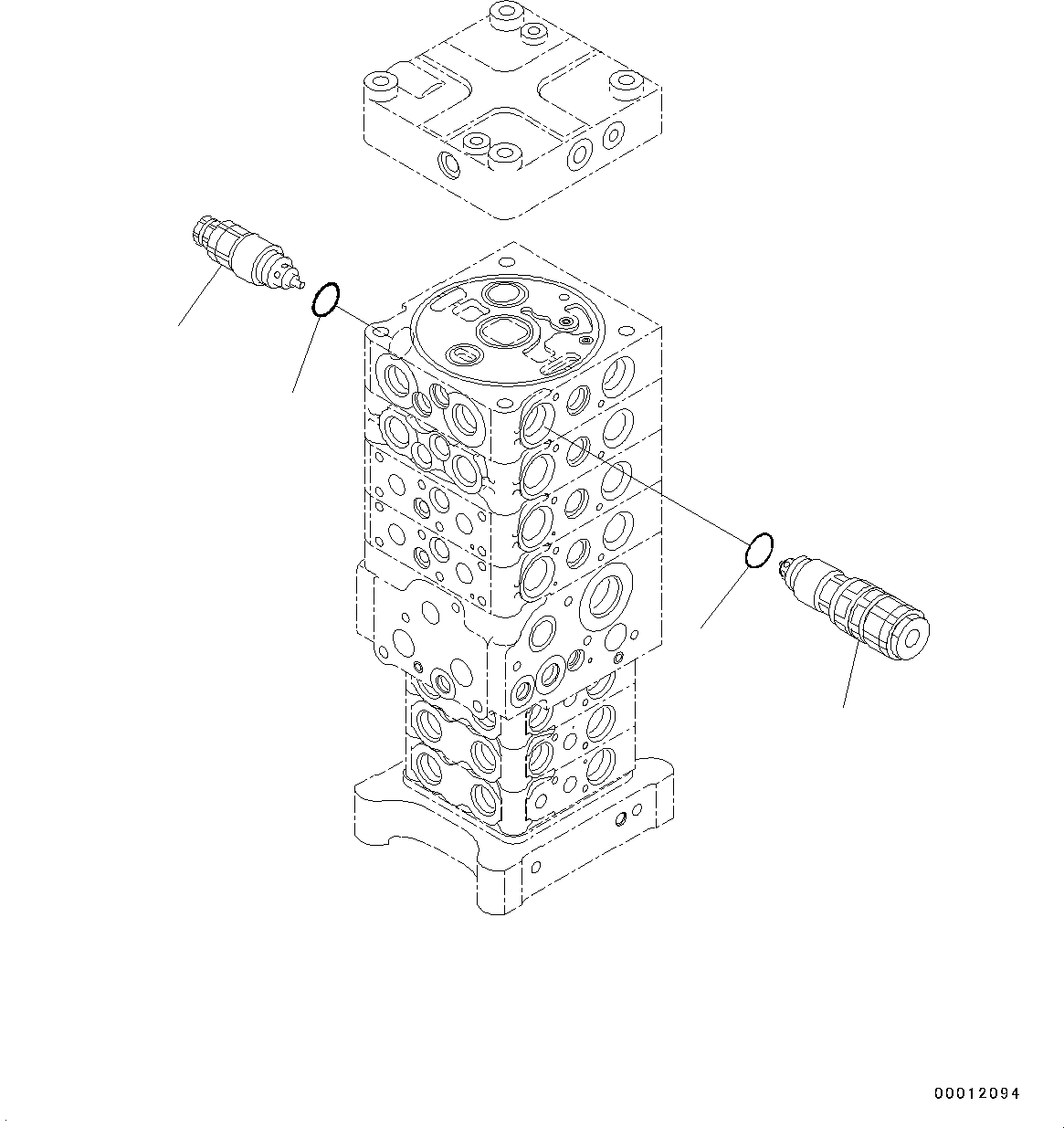 00012094