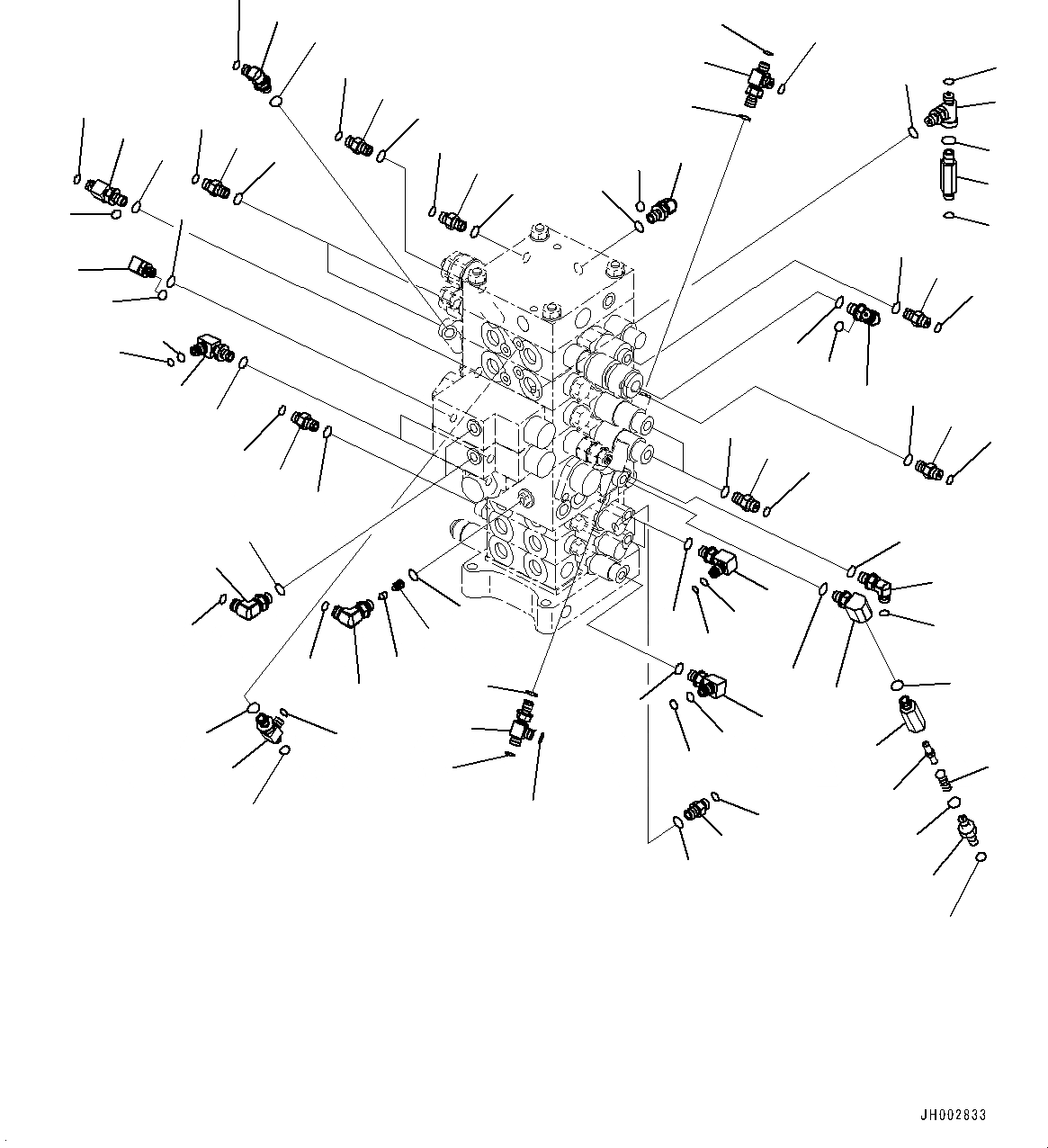 JH002833