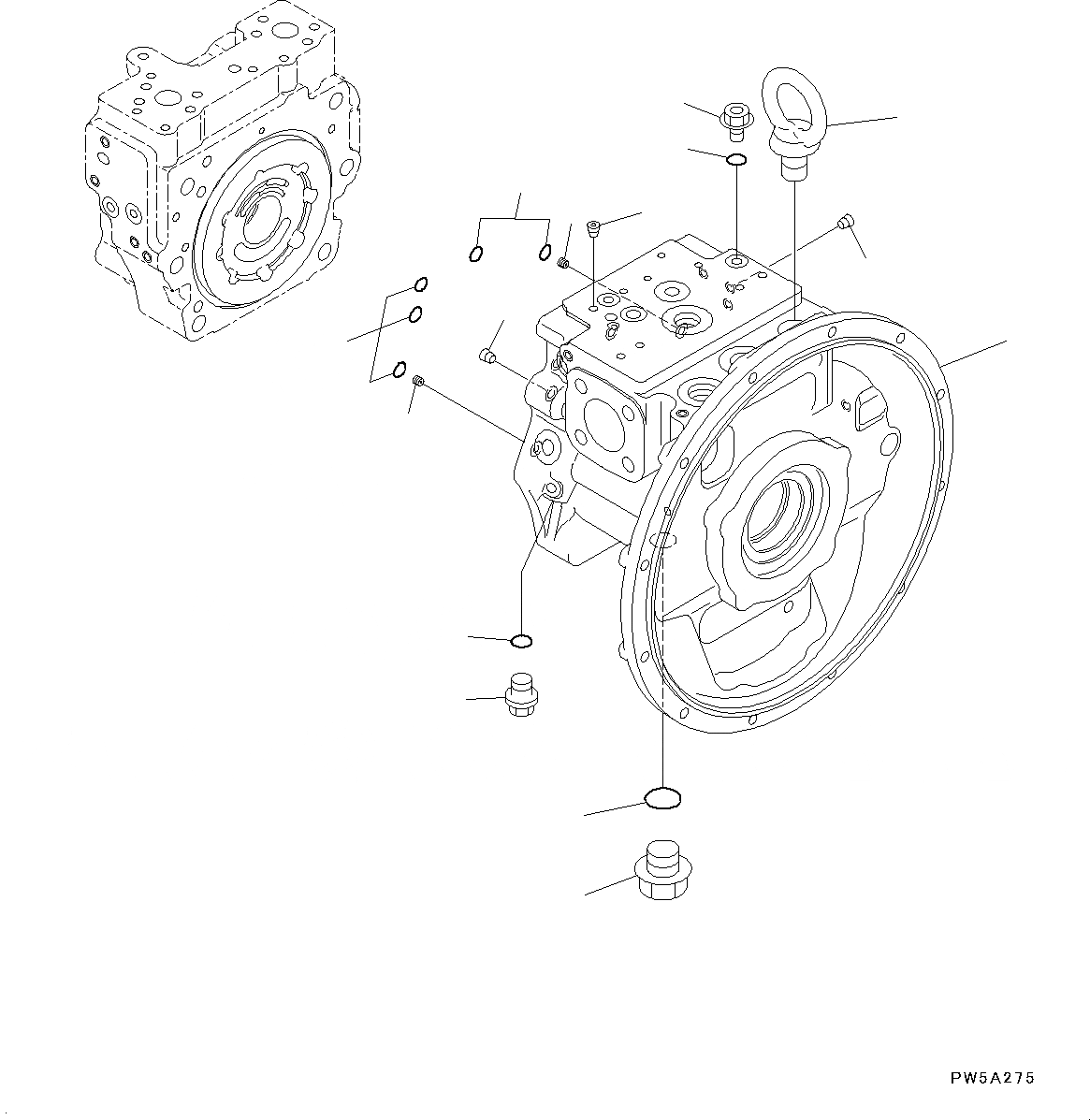 PW5A275