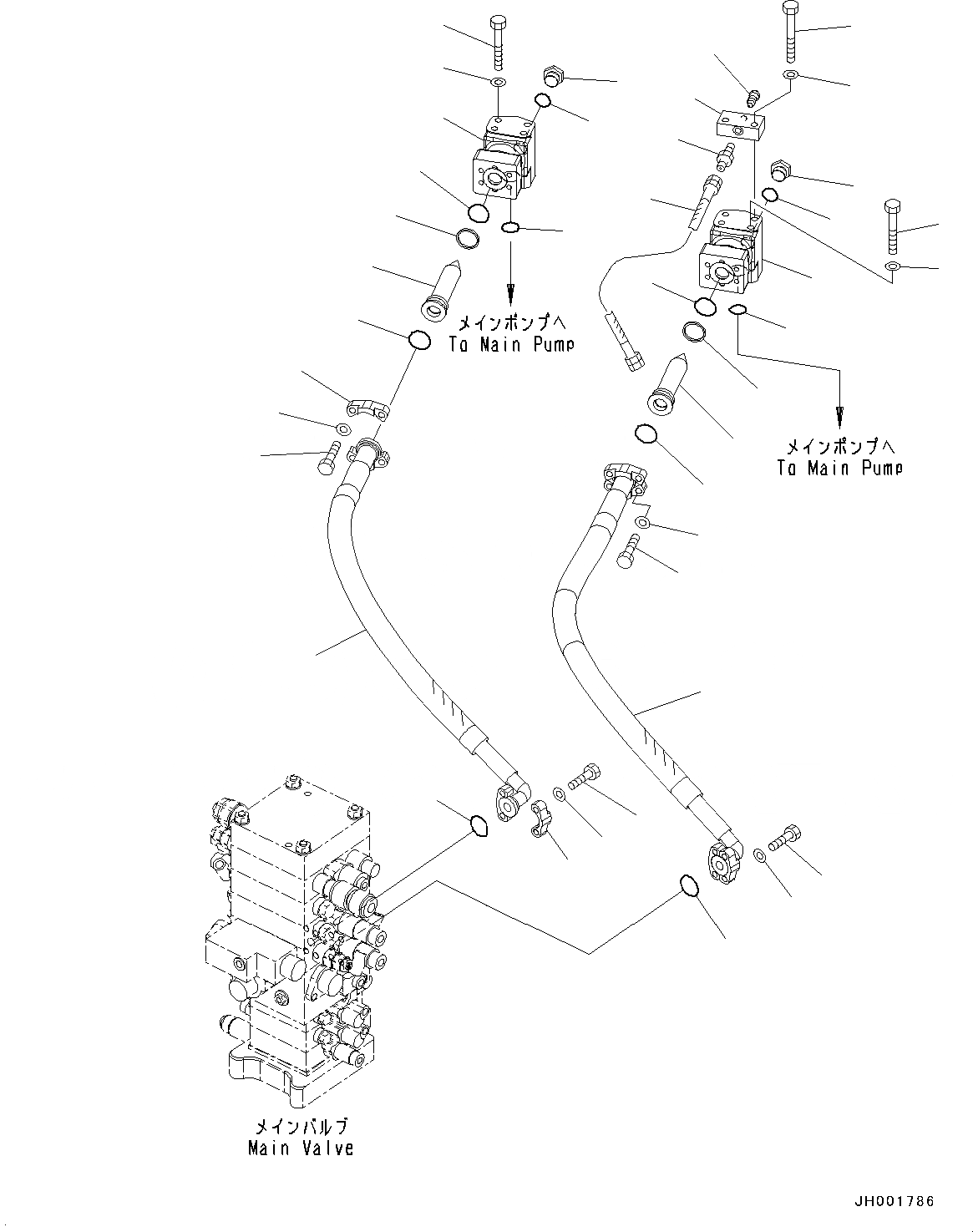 メインポンプへ
To Main Pump

メインポンプへ
To Main Pump

メインバルブ
Main Valve

JH001786