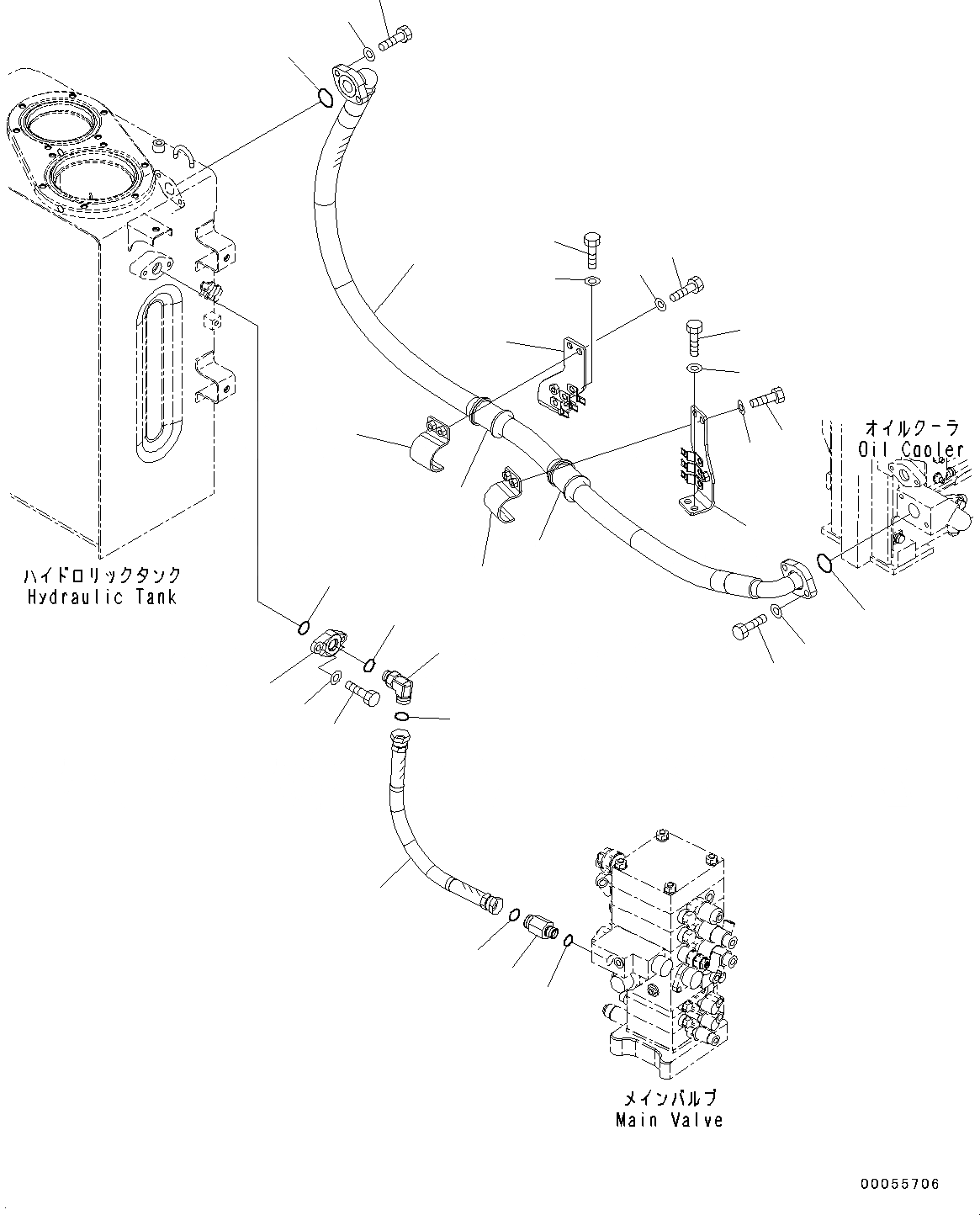 オイルクーラ
Oil Cooler

ハイドロリックタンク
Hydraulic Tank

メインバルブ
Main Valve

00055706