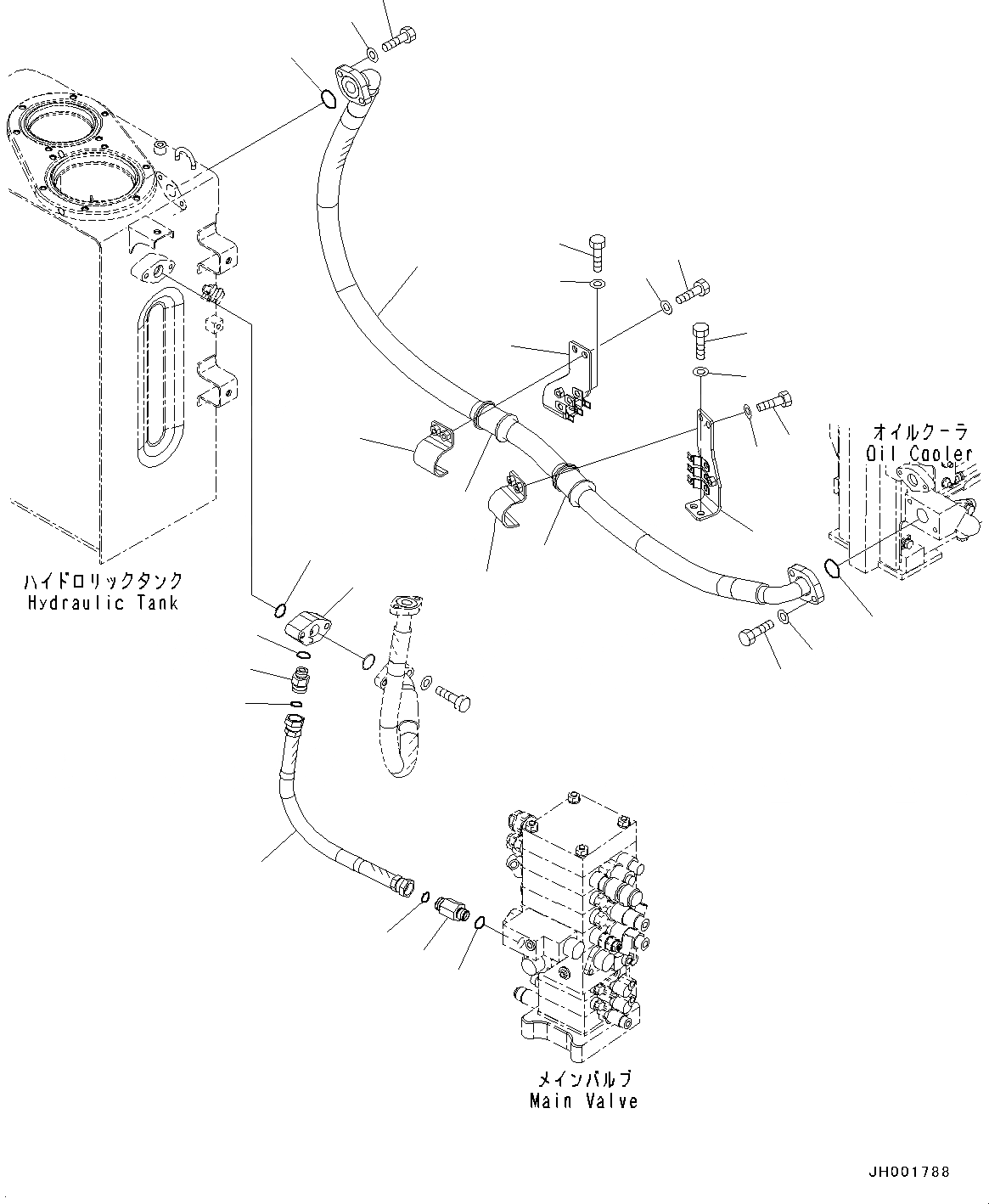 オイルクーラ
Oil Cooler

ハイドロリックタンク
Hydraulic Tank

メインバルブ
Main Valve

JH001788