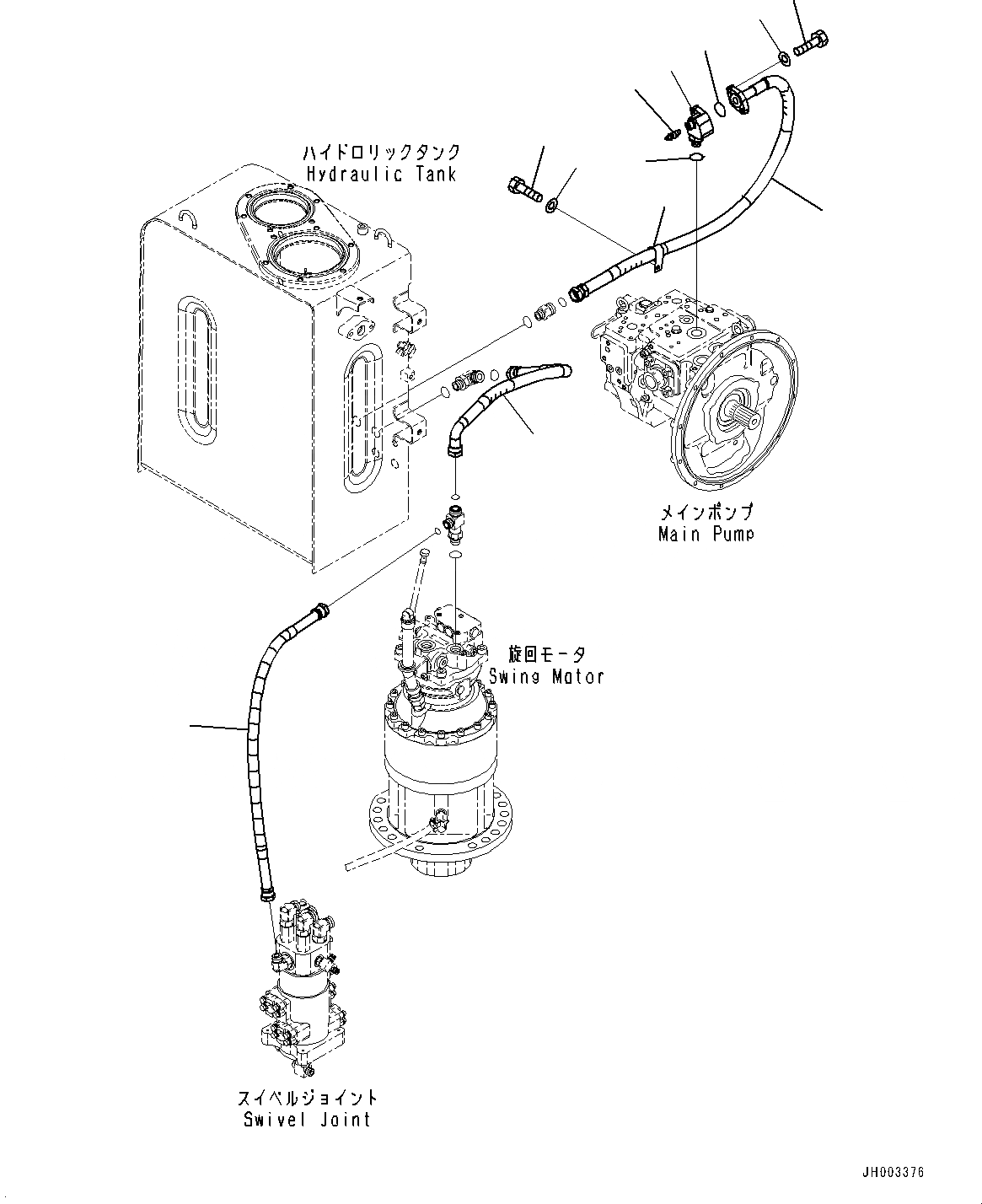 ハイドロリックタンク
Hydraulic Tank

メインポンプ
Main Pump

旋回モータ
Swing Motor

スイベルジョイント
Swivel Joint

JH003376