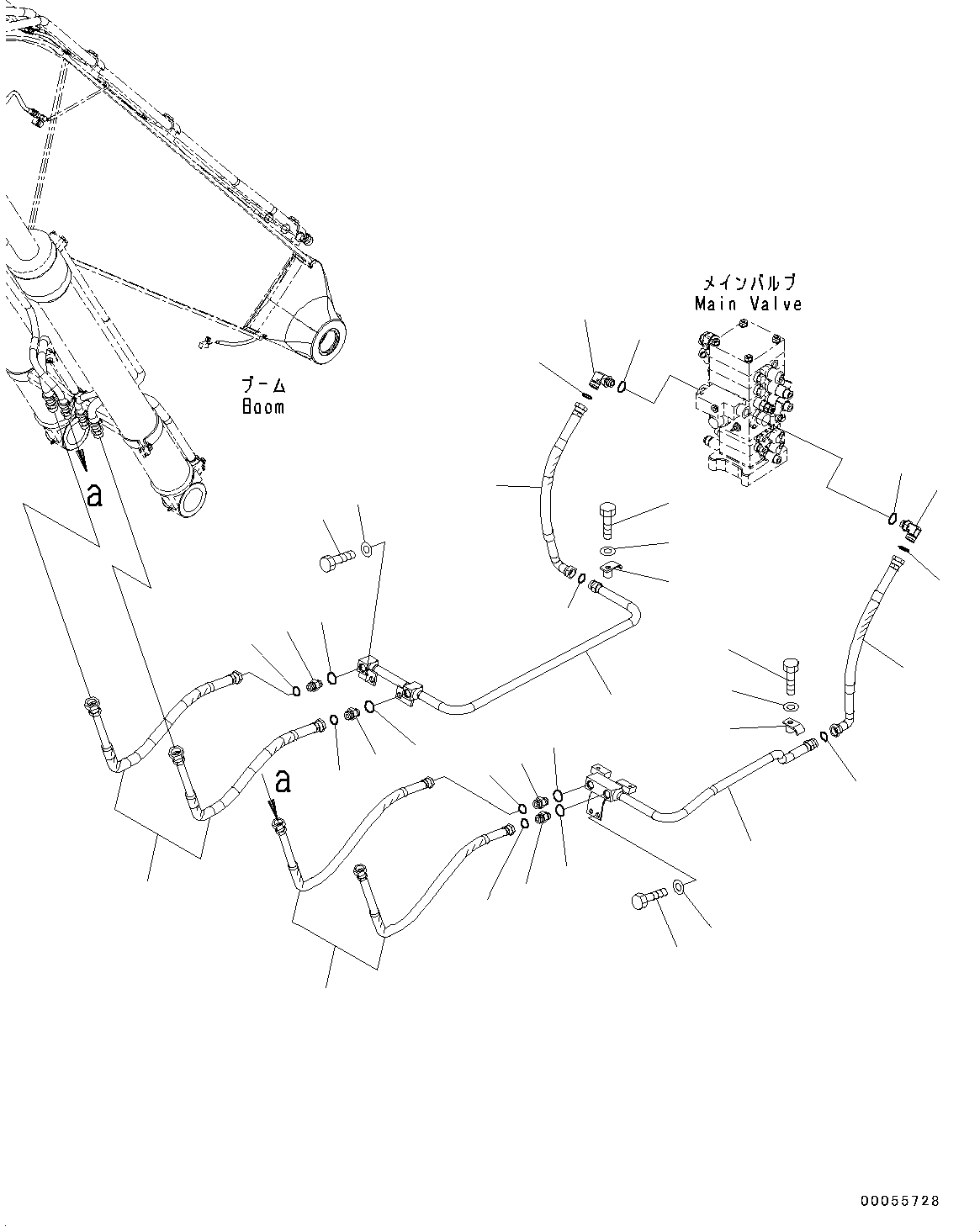 メインバルブ
Main Valve

ブーム
Boom

a

a

00055728