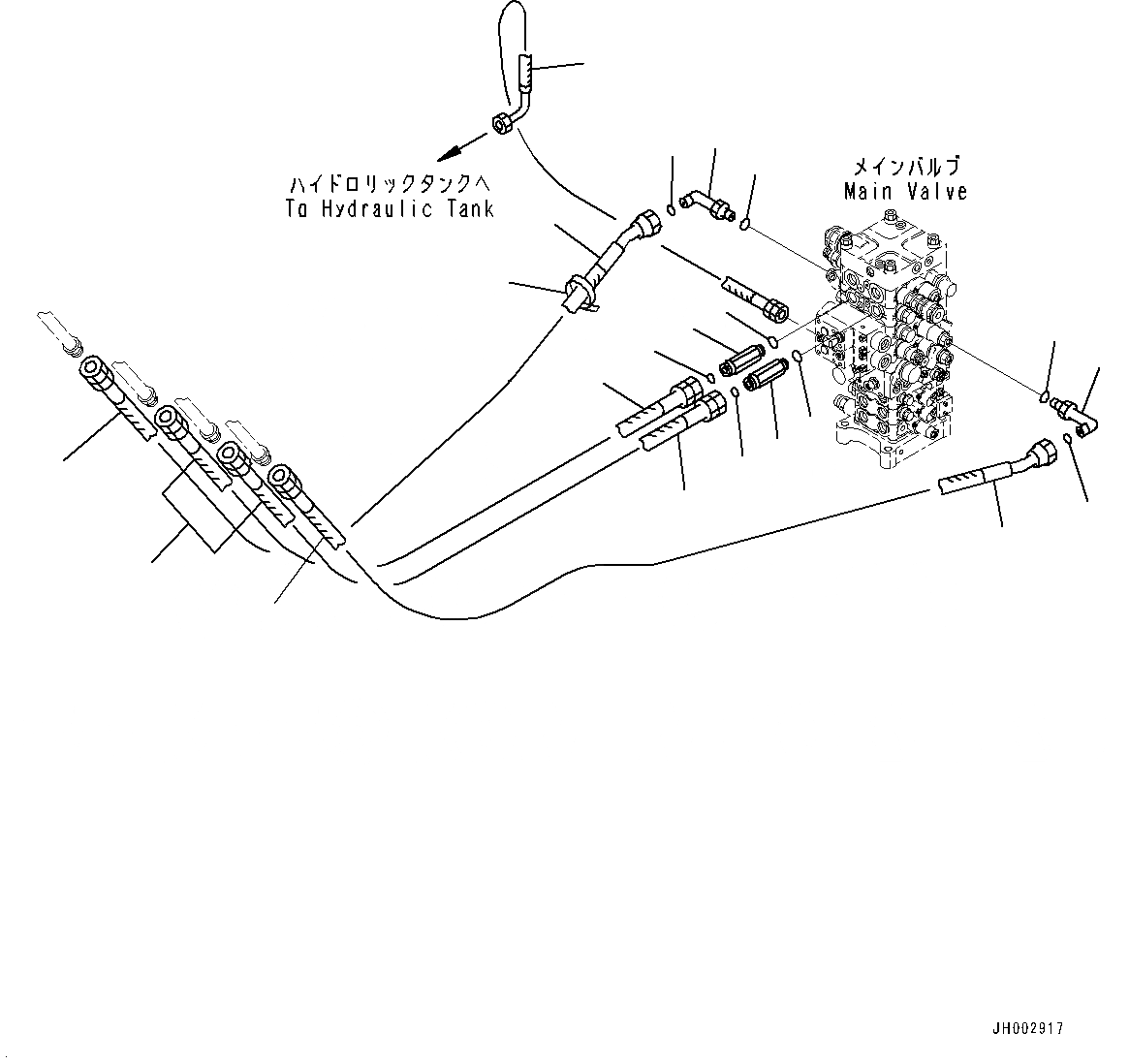 ハイドロリックタンクへ
To Hydraulic Tank

メインバルブ
Main Valve

JH002917