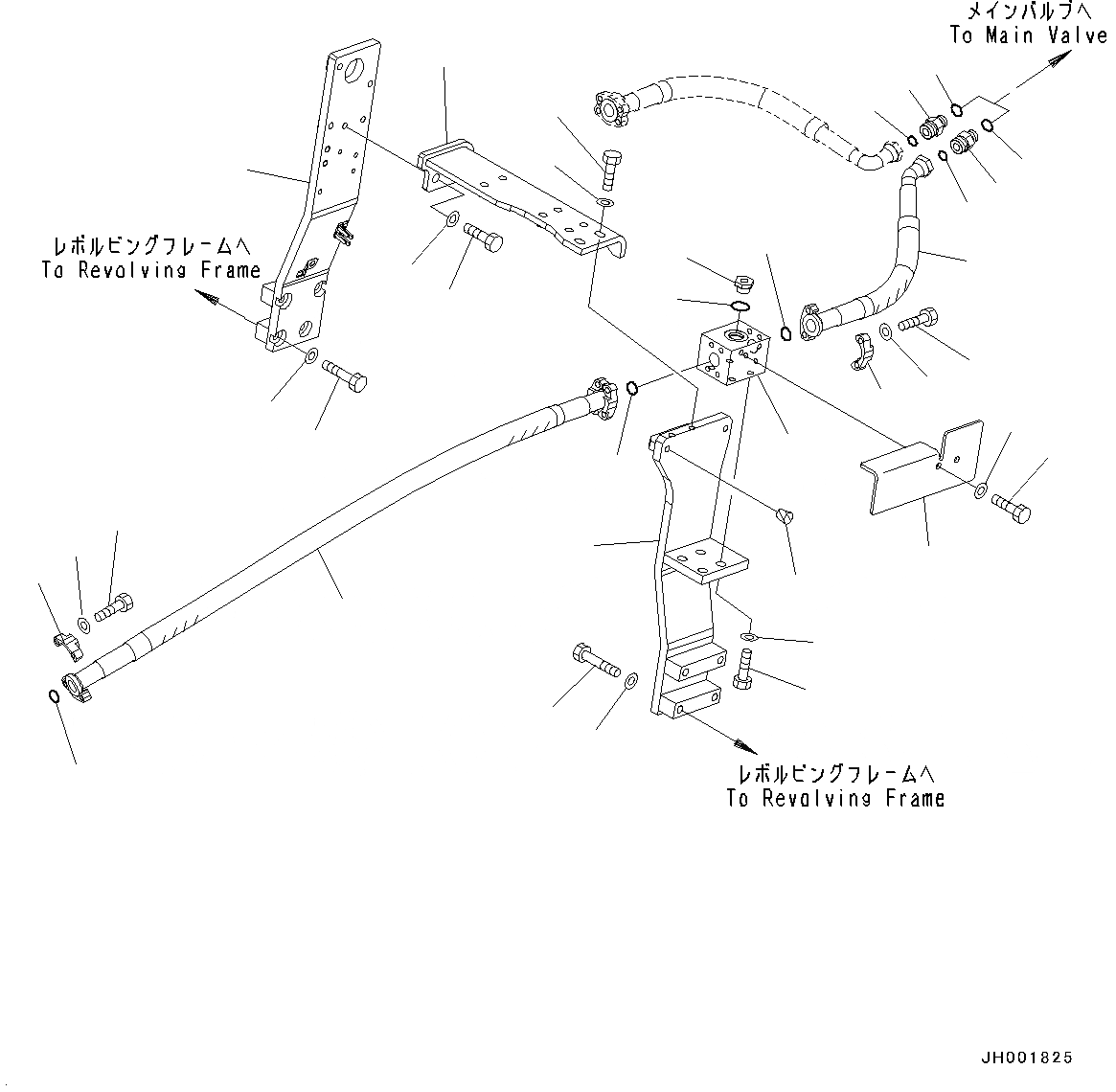 メインバルブへ
To Main Valve

レボルビングフレームへ
To Revolving Frame

レボルビングフレームへ
To Revolving Frame

JH001825