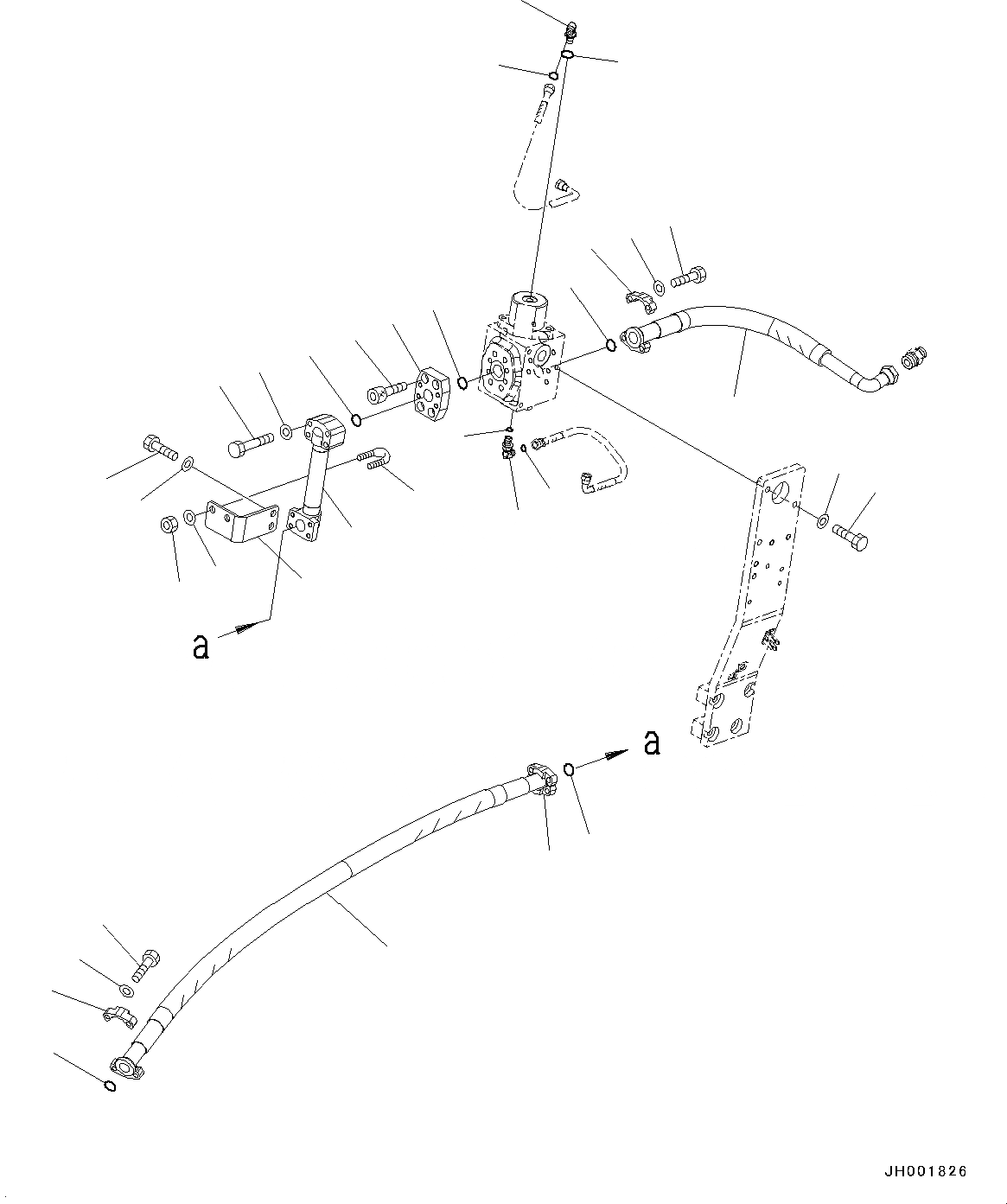 a

a

JH001826