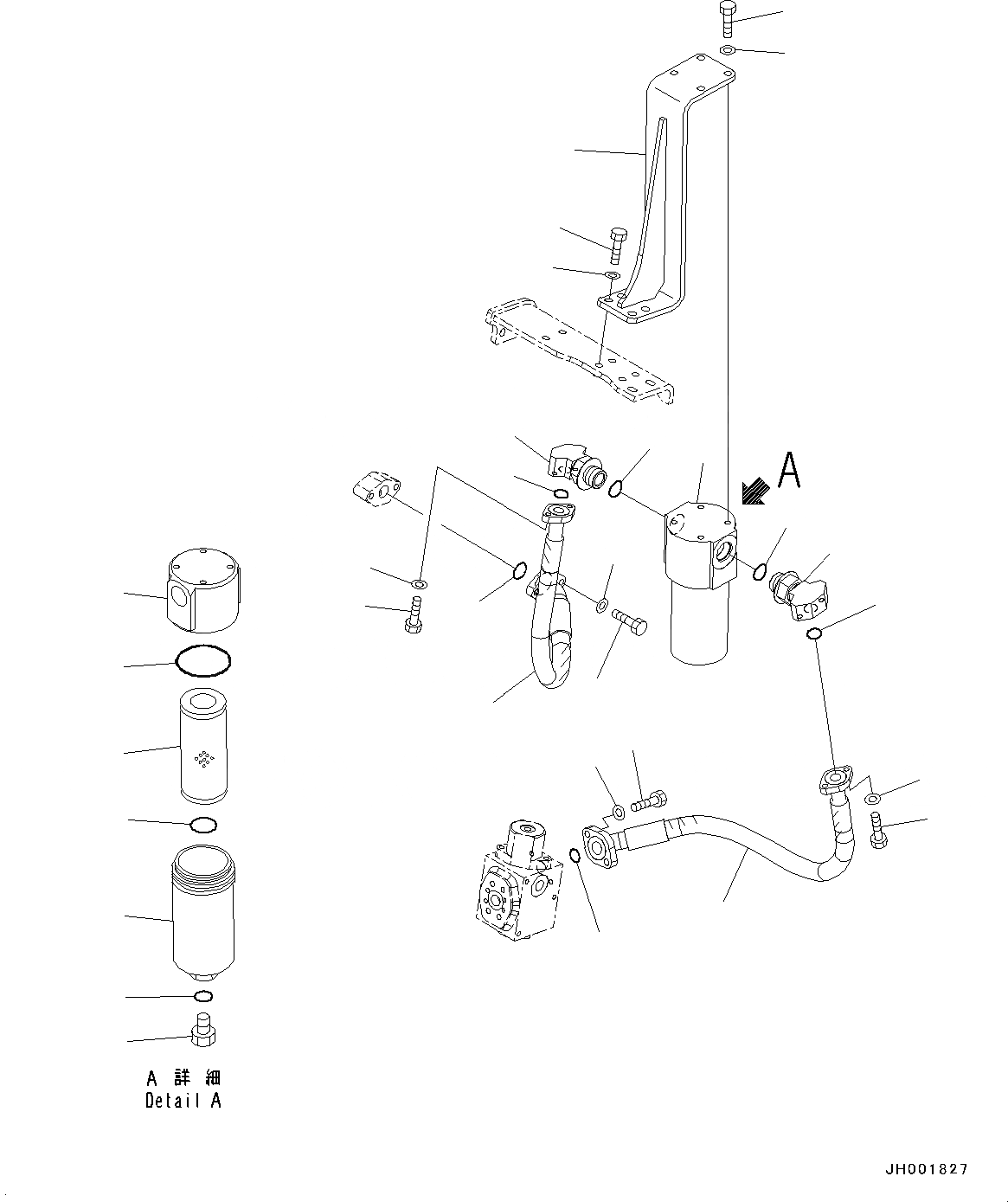 A

A 詳 細
Detail A

JH001827