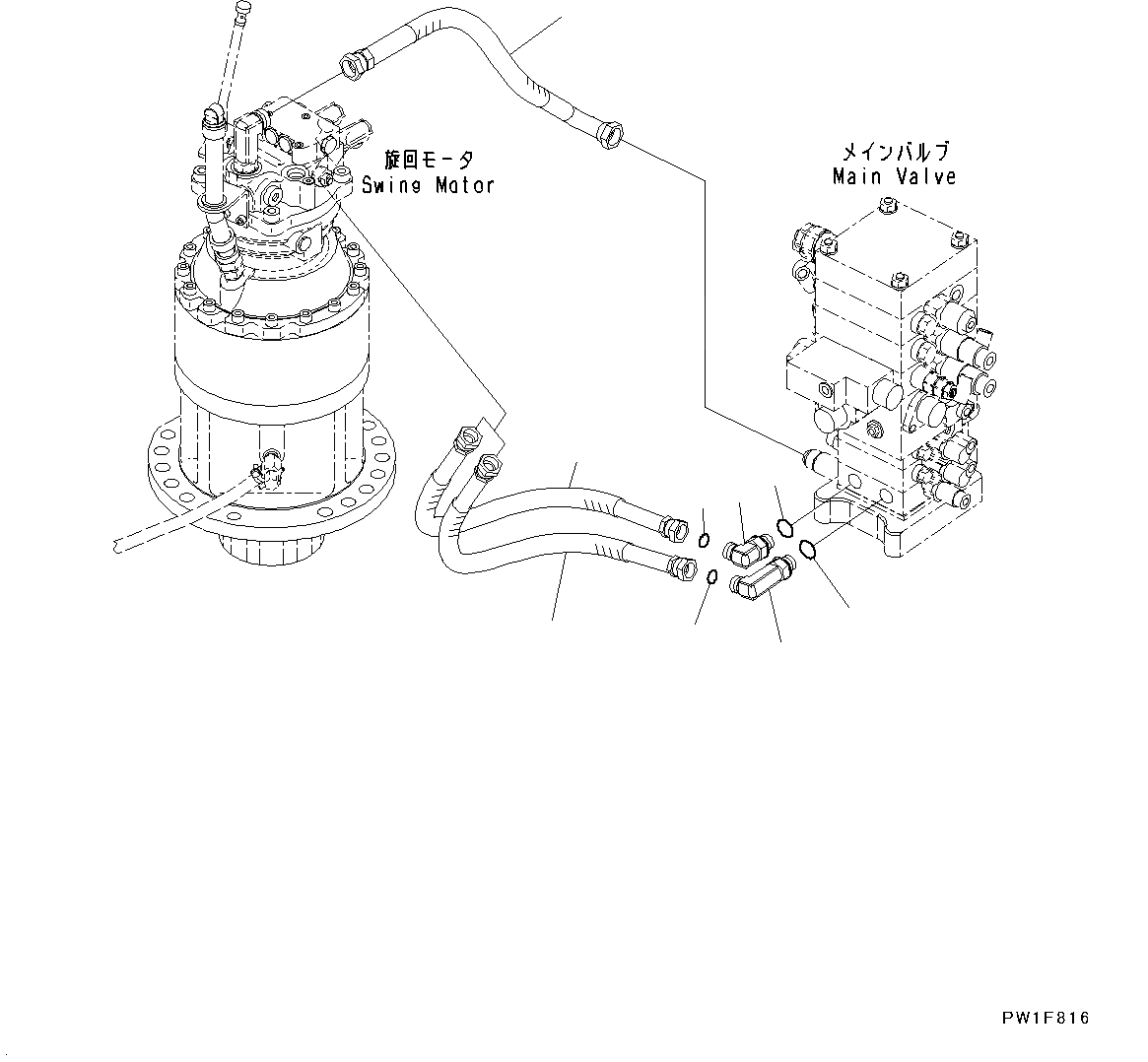 旋回モータ
Swing Motor

メインバルブ
Main Valve

PW1F816