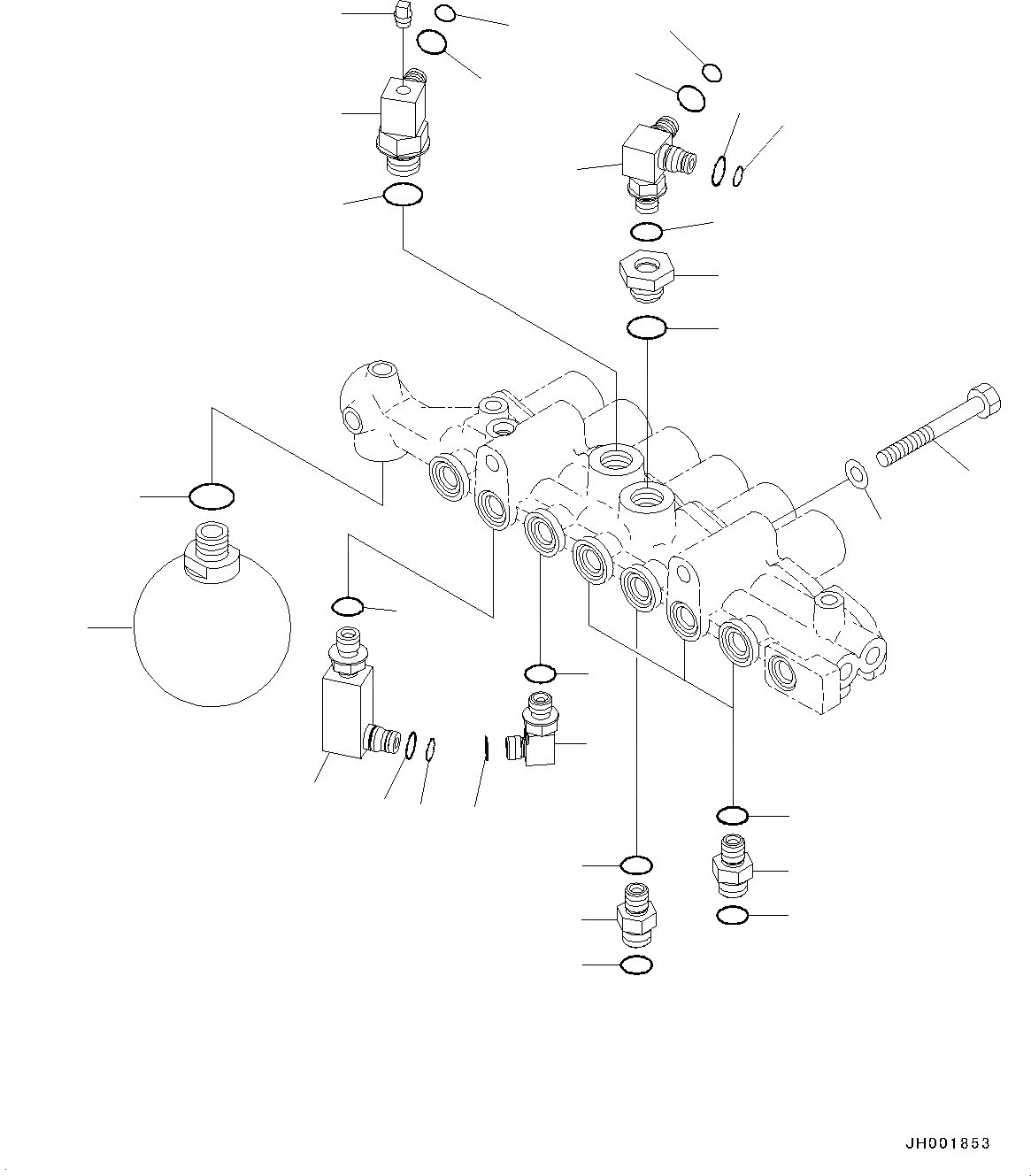 JH001853