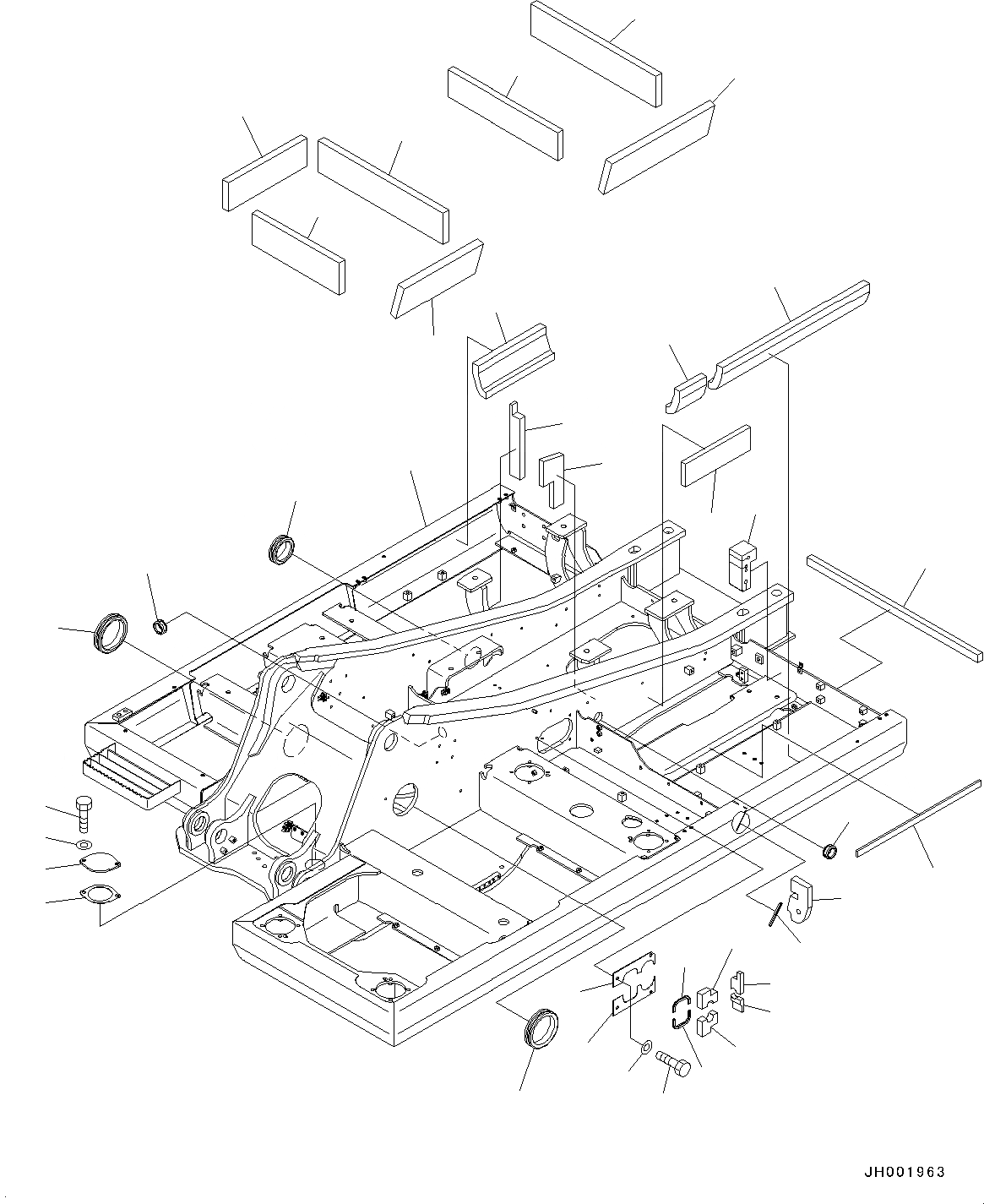 JH001963