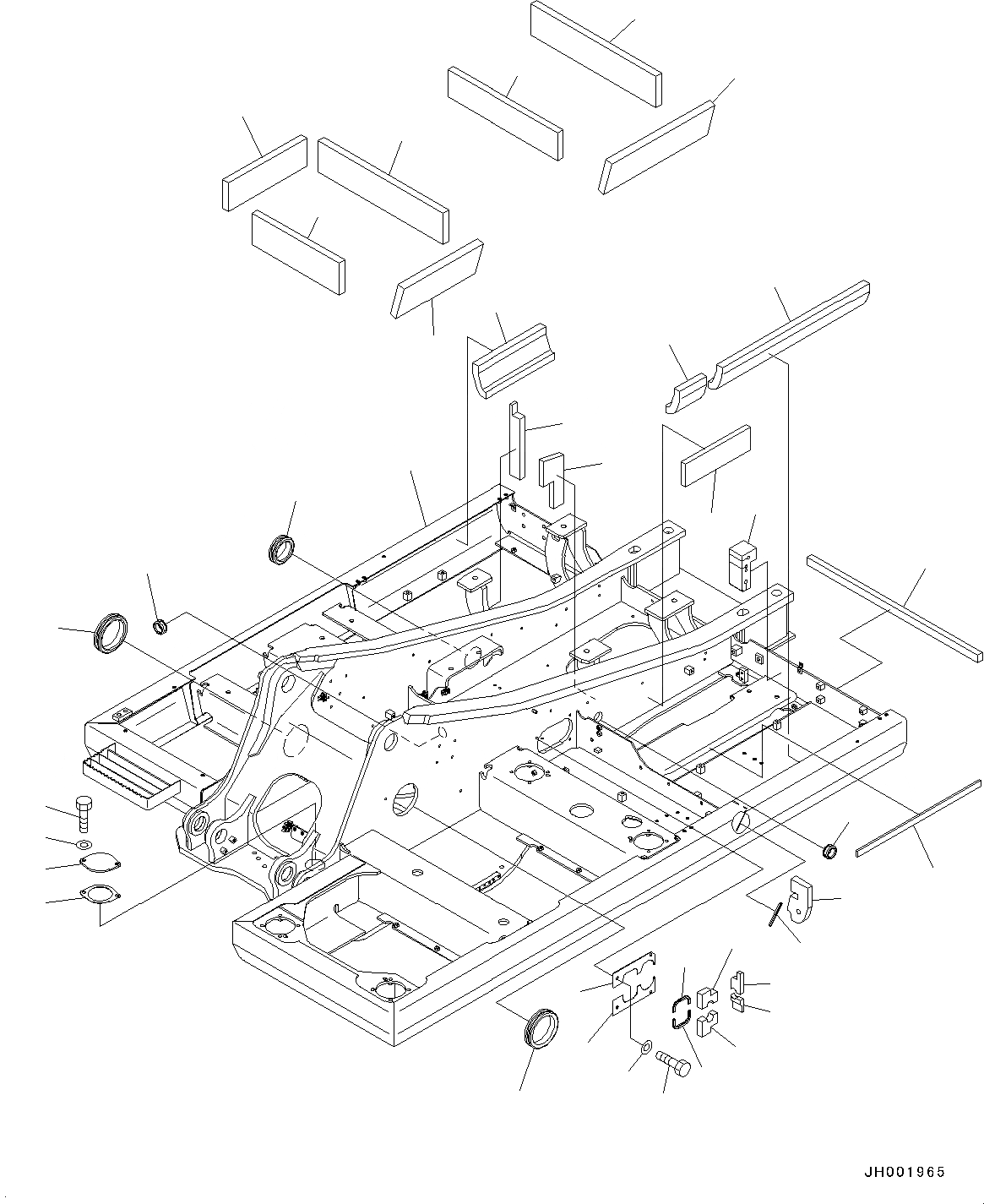 JH001965