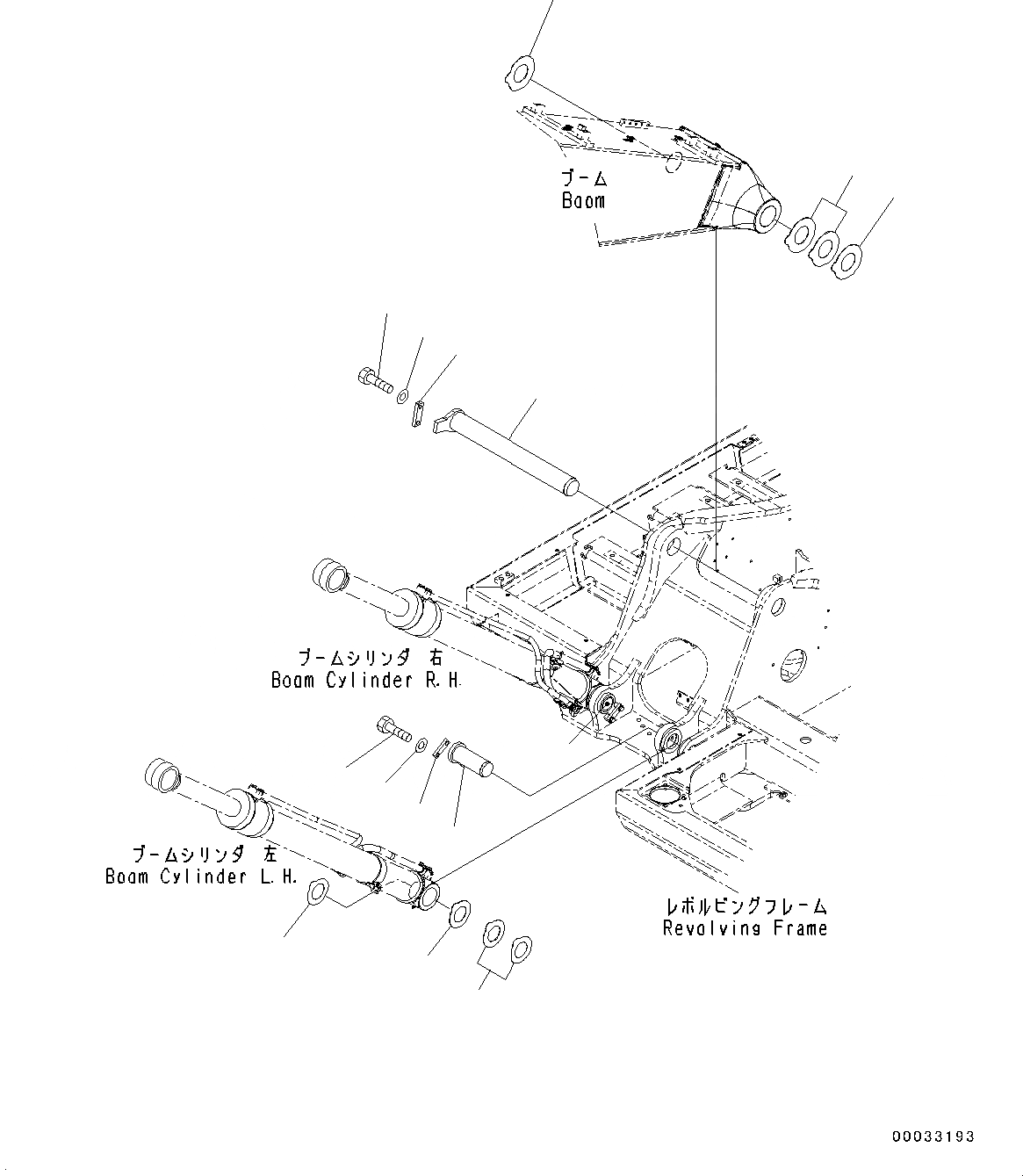 ブーム
Boom

ブームシリンダ 右
Boom Cylinder R.H.

ブームシリンダ 左
Boom Cylinder L.H.

レボルビングフレーム
Revolving Frame

00033193