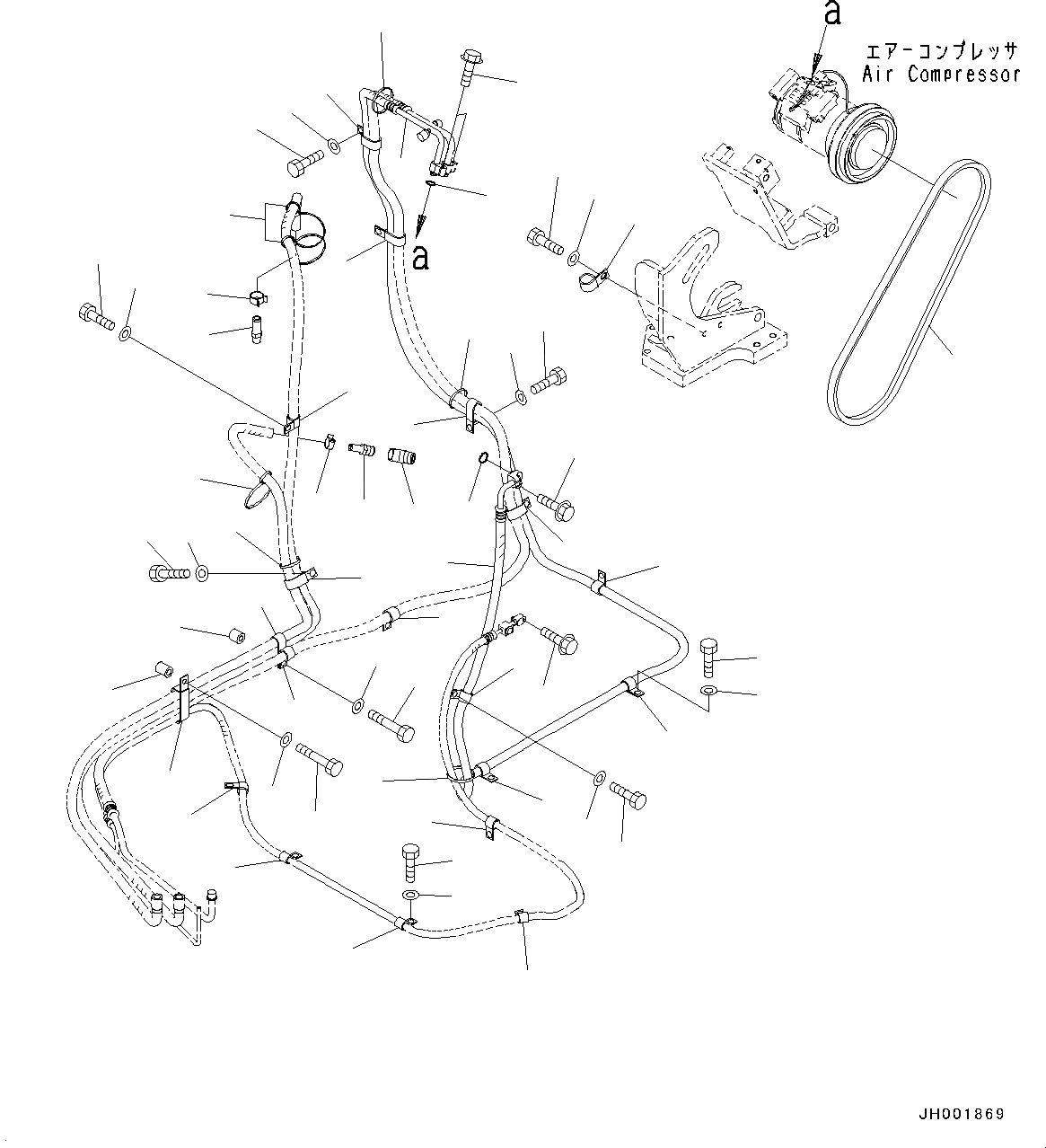 a
エアーコンプレッサ
Air Compressor

a

JH001869