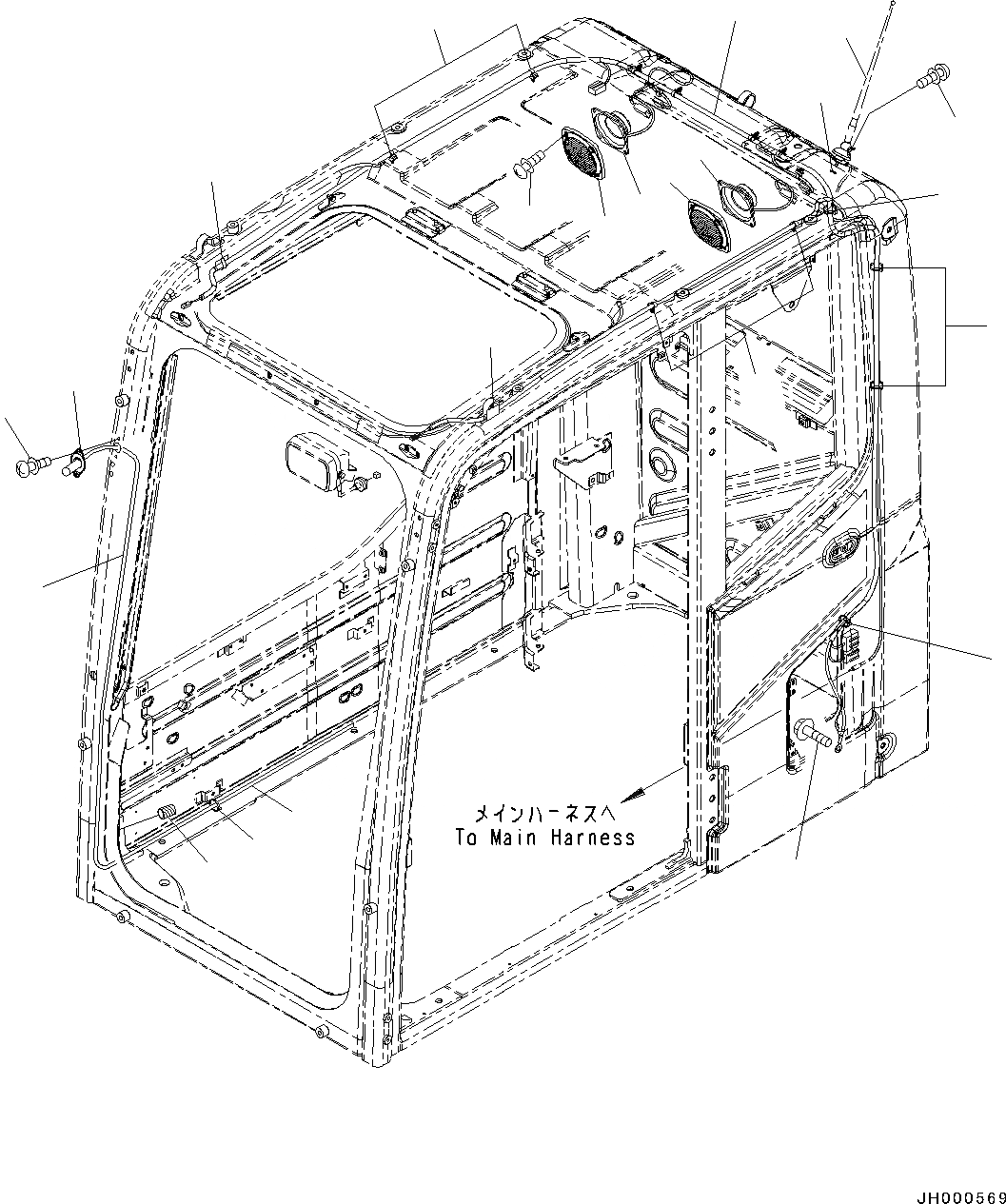 メインハーネスへ
To Main Harness

JH000569